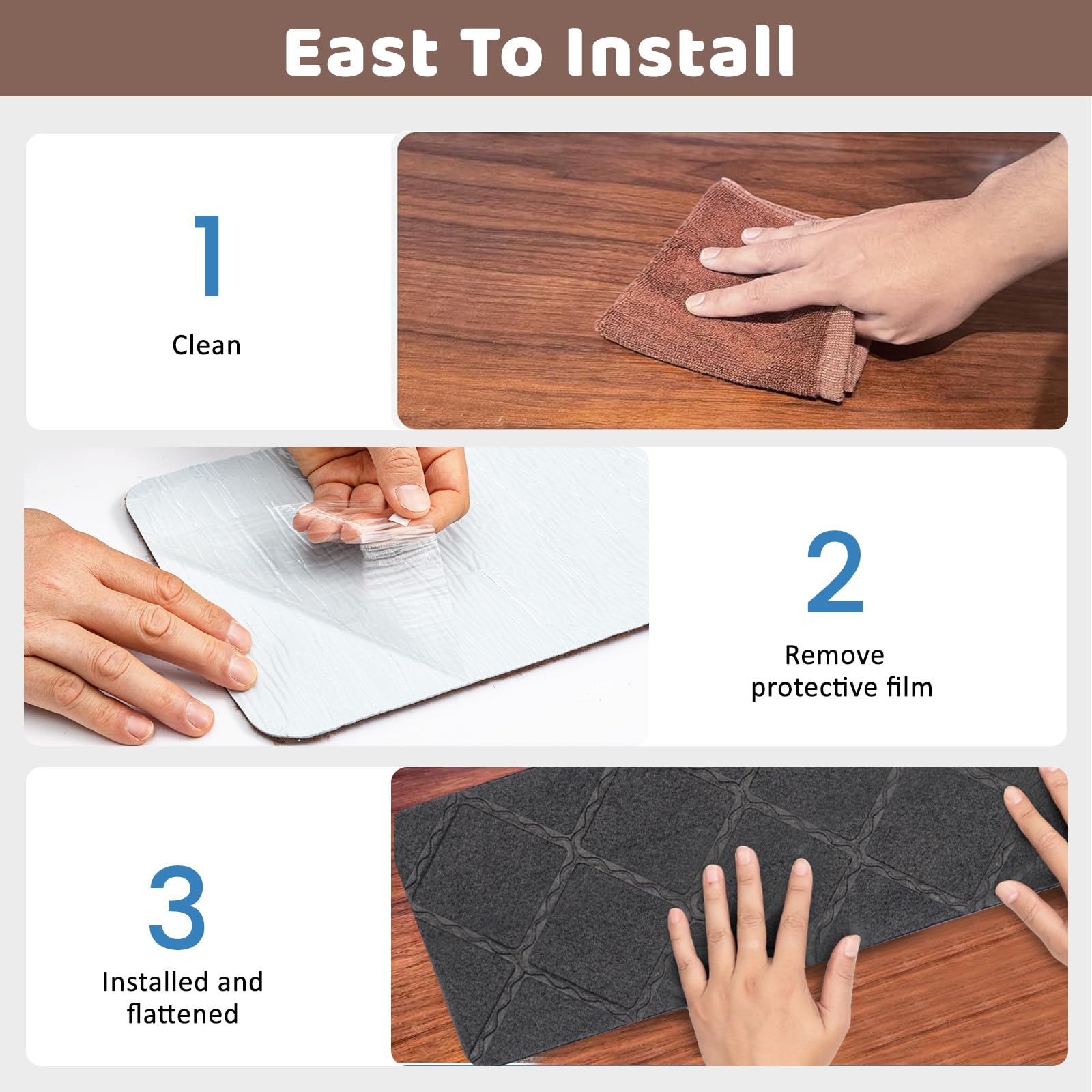 East To Install

1

Clean

2

Remove protective film

3

Installed and flattened