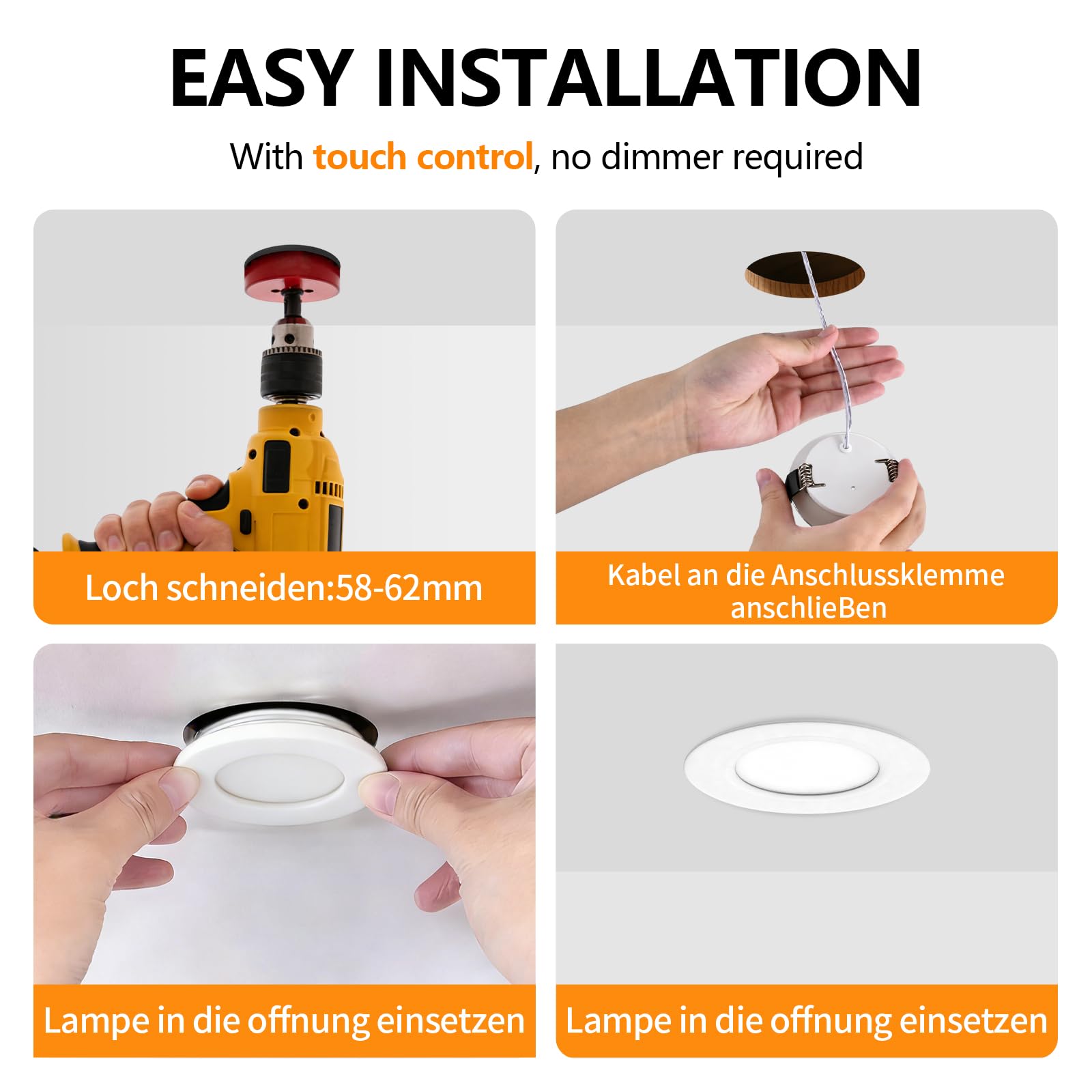 EASY INSTALLATION

With touch control, no dimmer required

Loch schneiden:58-62mm

Kabel an die Anschlussklemme anschlieBen

Lampe in die offnung einsetzen

Lampe in die offnung einsetzen