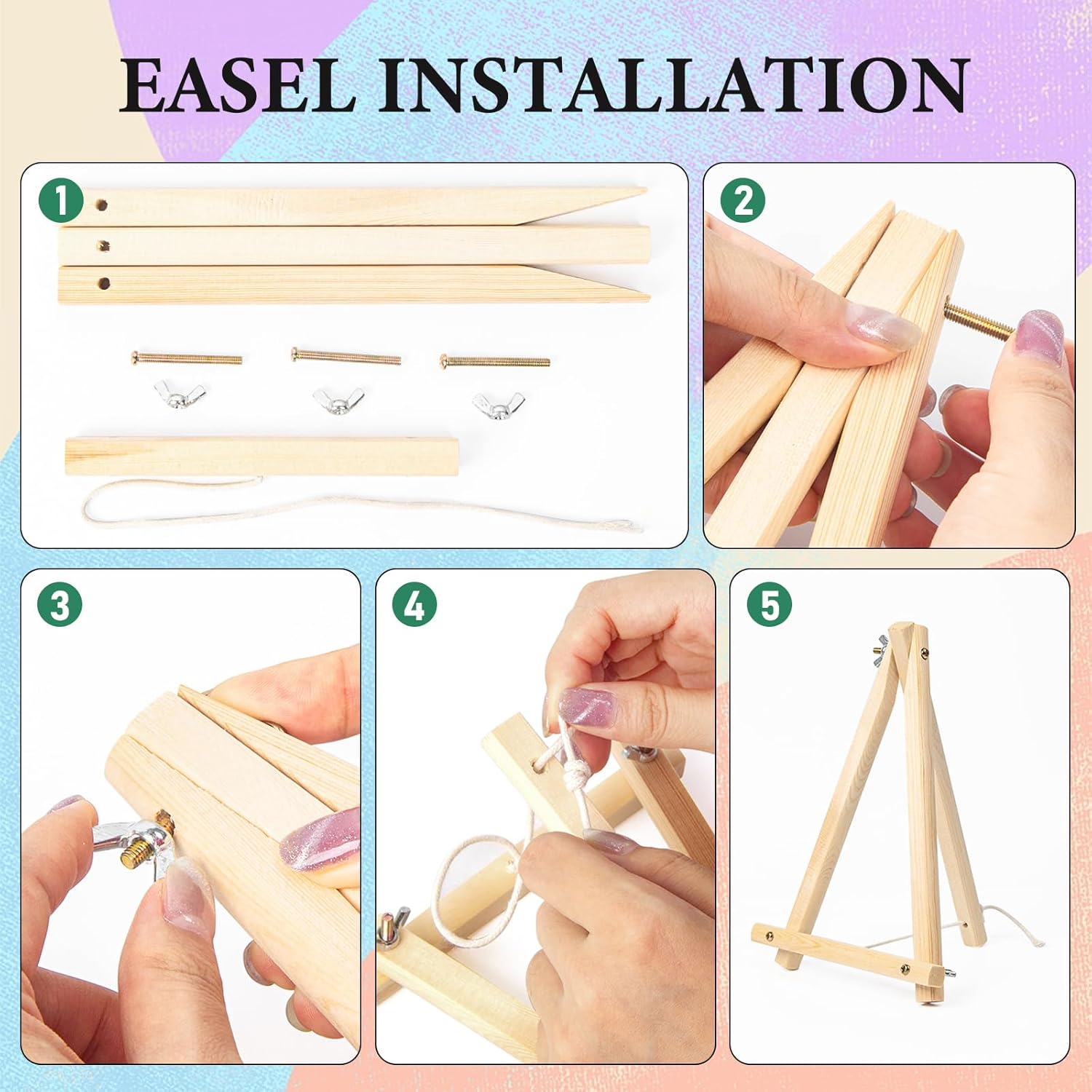 EASEL INSTALLATION

1

2

3

4

5