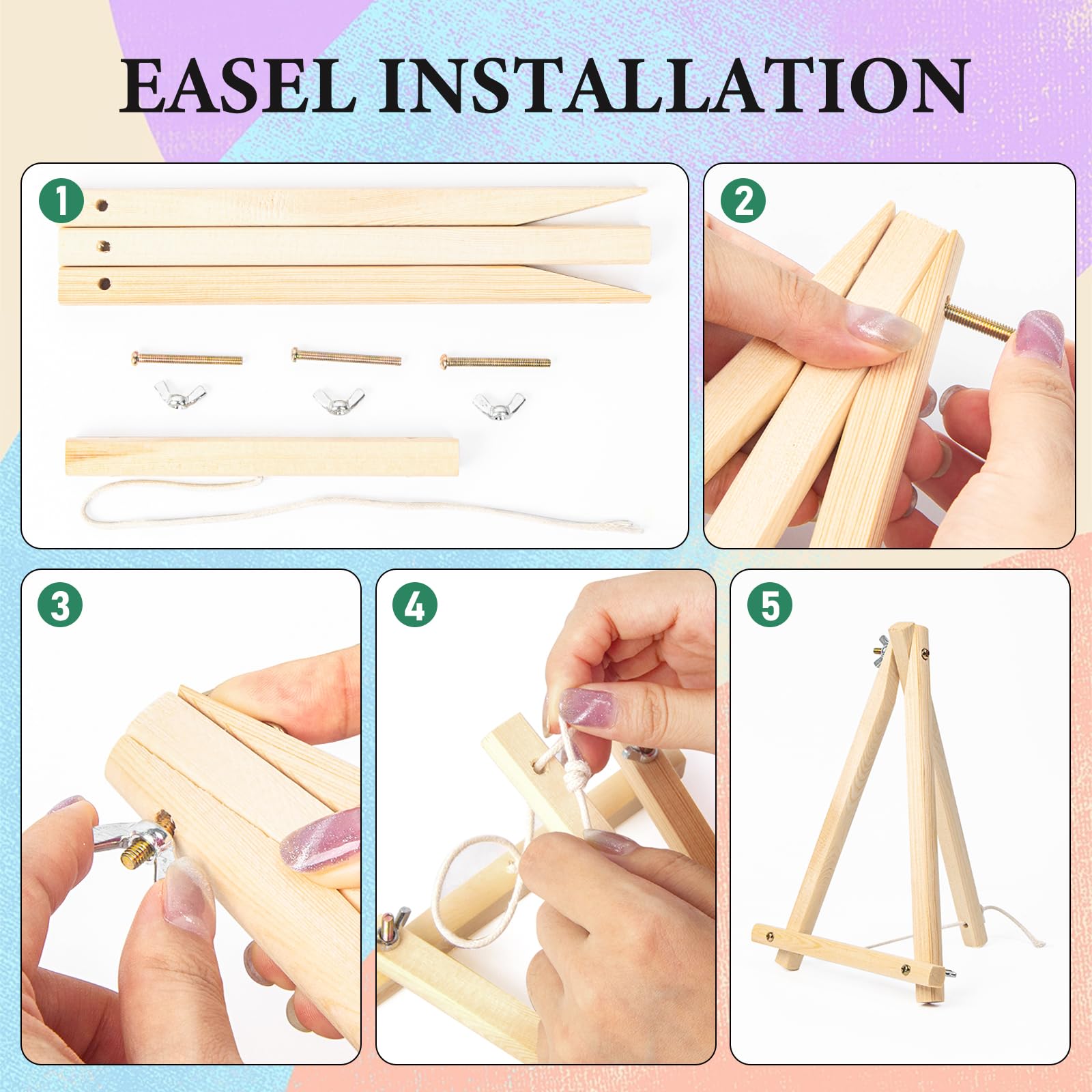 EASEL INSTALLATION

1

2

3

4

5