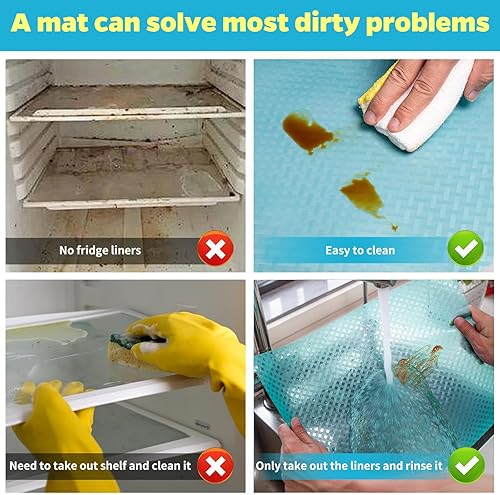 A mat can solve most dirty problems

No fridge liners

Easy to clean

Need to take out shelf and clean it

Only take out the liners and rinse it