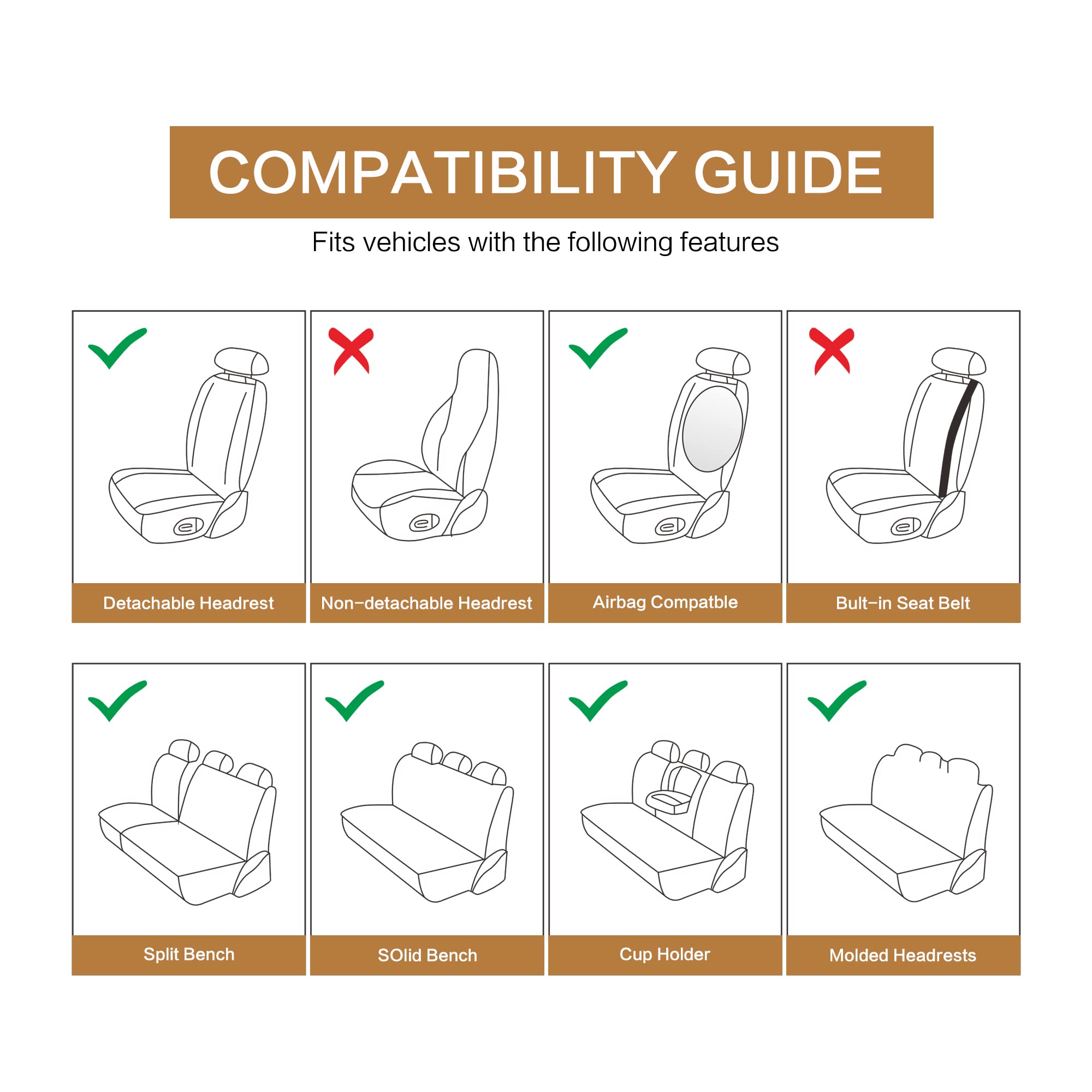 COMPATIBILITY GUIDE

Fits vehicles with the following features

Detachable Headrest

Non-detachable Headrest

Airbag Compatble

Bult-in Seat Belt

Split Bench

SOlid Bench

Cup Holder

Molded Headrests