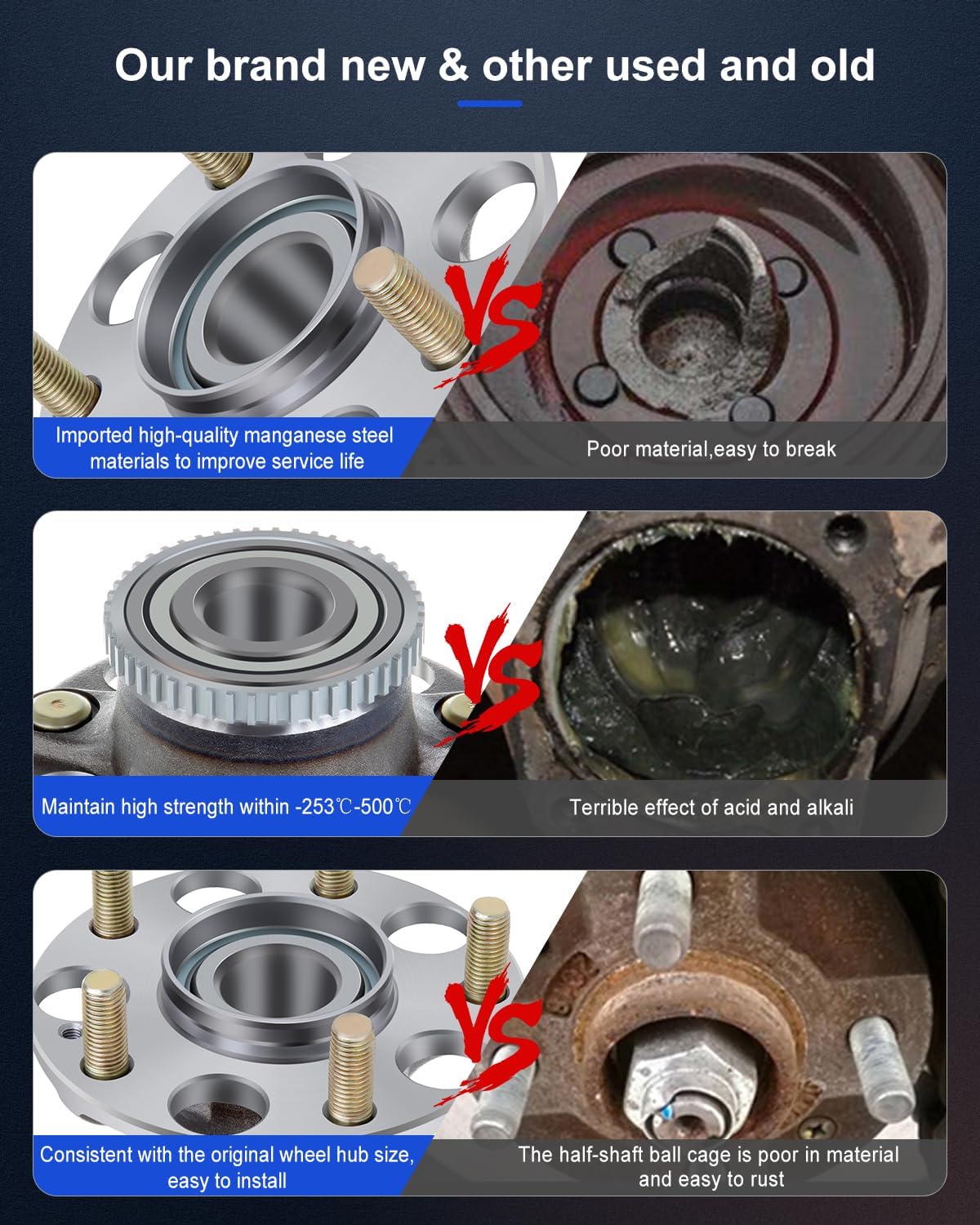 Our brand new & other used and old

VS

Imported high-quality manganese steel materials to improve service life

Poor material,easy to break

VS

Maintain high strength within -253℃-500℃

Terrible effect of acid and alkali

VS

Consistent with the original wheel hub size, easy to install

The half-shaft ball cage is poor in material and easy to rust