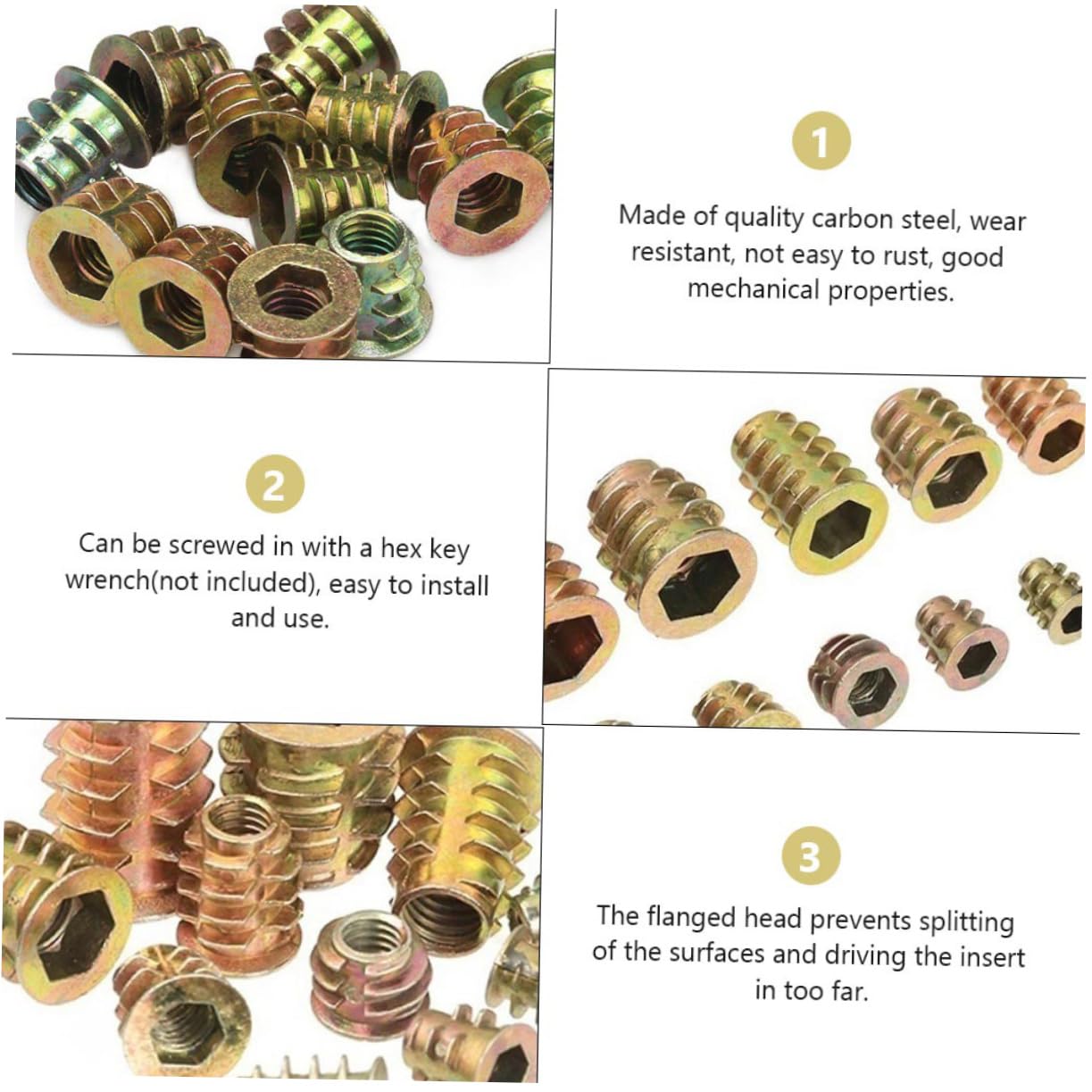 1

Made of quality carbon steel, wear resistant, not easy to rust, good mechanical properties.

2

Can be screwed in with a hex key wrench(not included), easy to install and use.

3

The flanged head prevents splitting of the surfaces and driving the insert in too far.