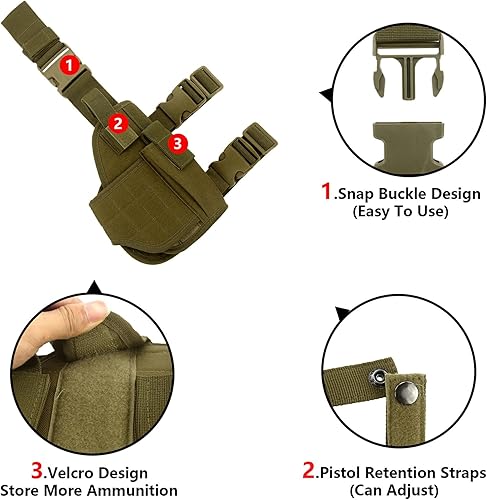 1

2

3

1.Snap Buckle Design
(Easy To Use)

3.Velcro Design
Store More Ammunition

2.Pistol Retention Straps
(Can Adjust)