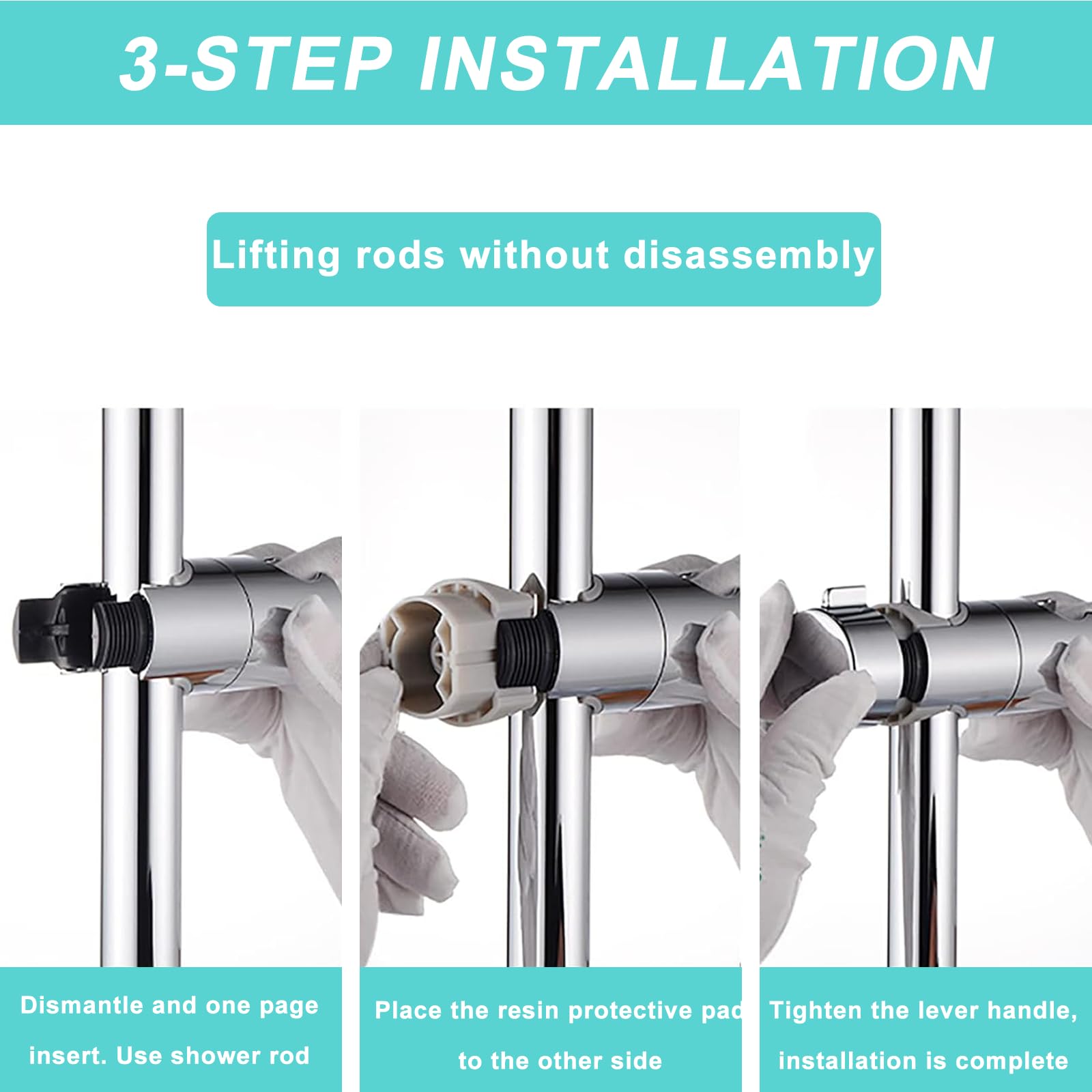 3-STEP INSTALLATION

Lifting rods without disassembly

Dismantle and one page insert. Use shower rod

Place the resin protective pad to the other side

Tighten the lever handle, installation is complete