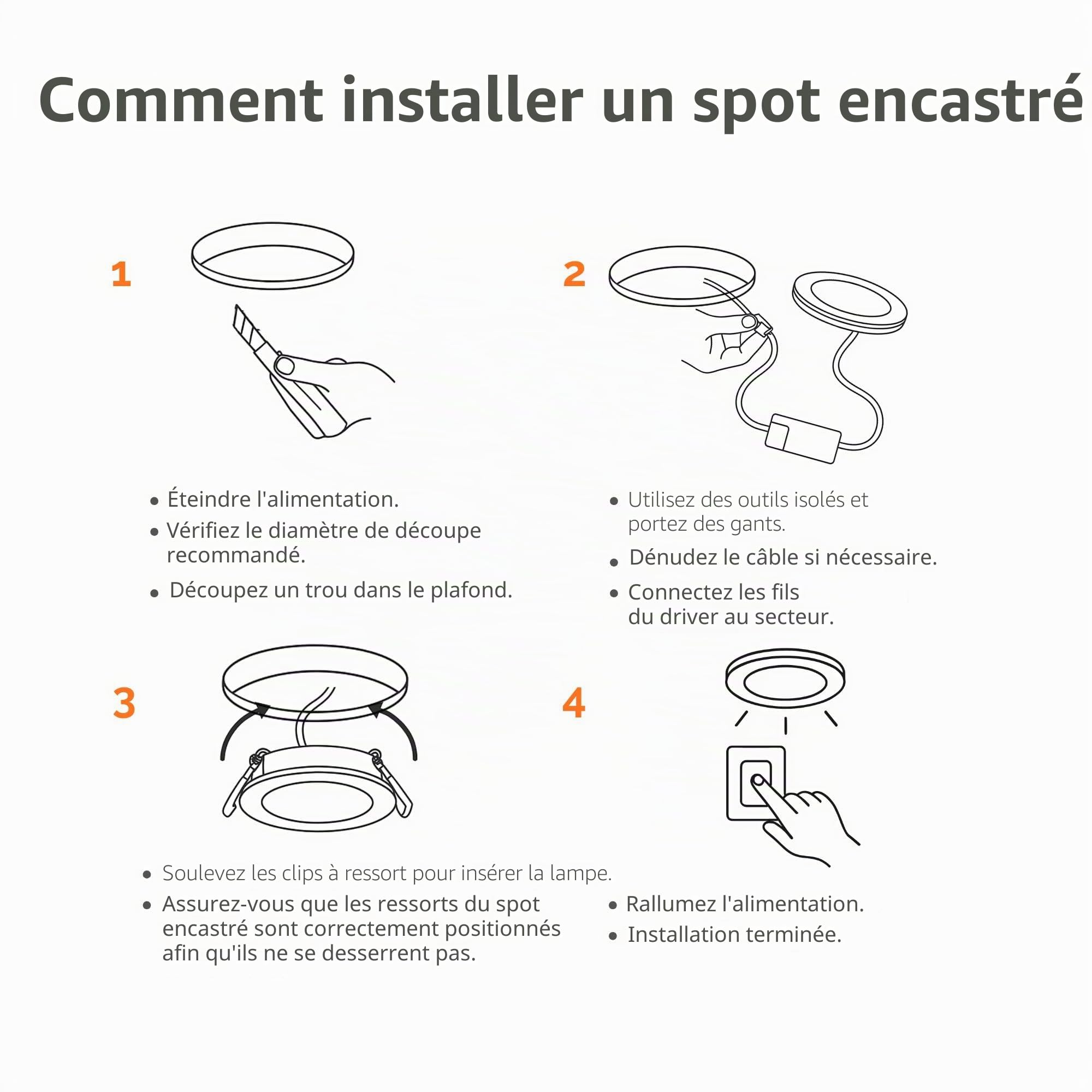 Comment installer un spot encastré

1

• Éteindre l'alimentation.
• Vérifiez le diamètre de découpe recommandé.
• Découpez un trou dans le plafond.

2

• Utilisez des outils isolés et portez des gants.
• Dénudez le câble si nécessaire.
• Connectez les fils du driver au secteur.

3

• Soulevez les clips à ressort pour insérer la lampe.
• Assurez-vous que les ressorts du spot encastré sont correctement positionnés afin qu'ils ne se desserrent pas.

4

• Rallumez l'alimentation.
• Installation terminée.