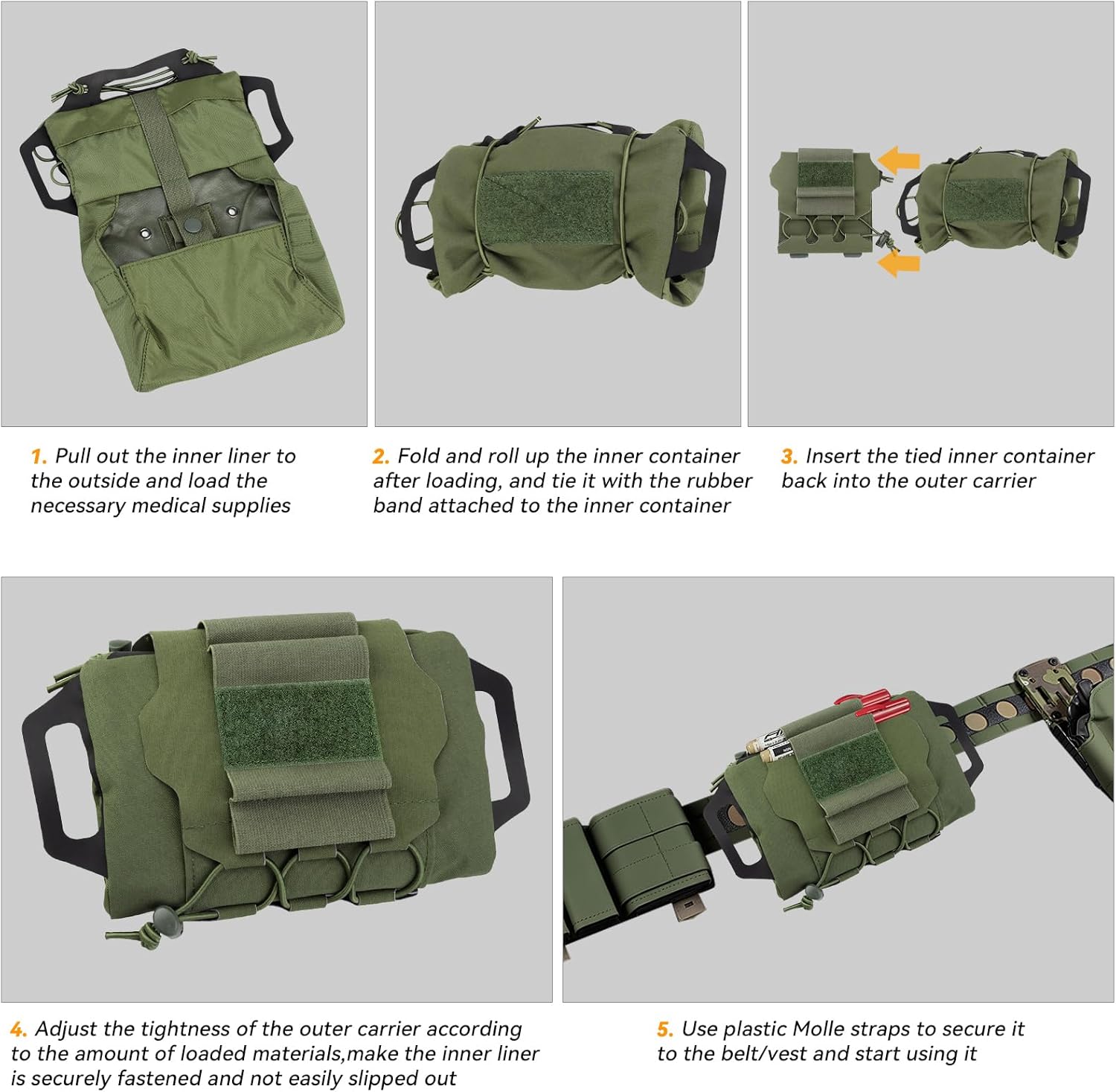 1. Pull out the inner liner to the outside and load the necessary medical supplies

2. Fold and roll up the inner container after loading, and tie it with the rubber band attached to the inner container

3. Insert the tied inner container back into the outer carrier

4. Adjust the tightness of the outer carrier according to the amount of loaded materials,make the inner liner is securely fastened and not easily slipped out

5. Use plastic Molle straps to secure it to the belt/vest and start using it