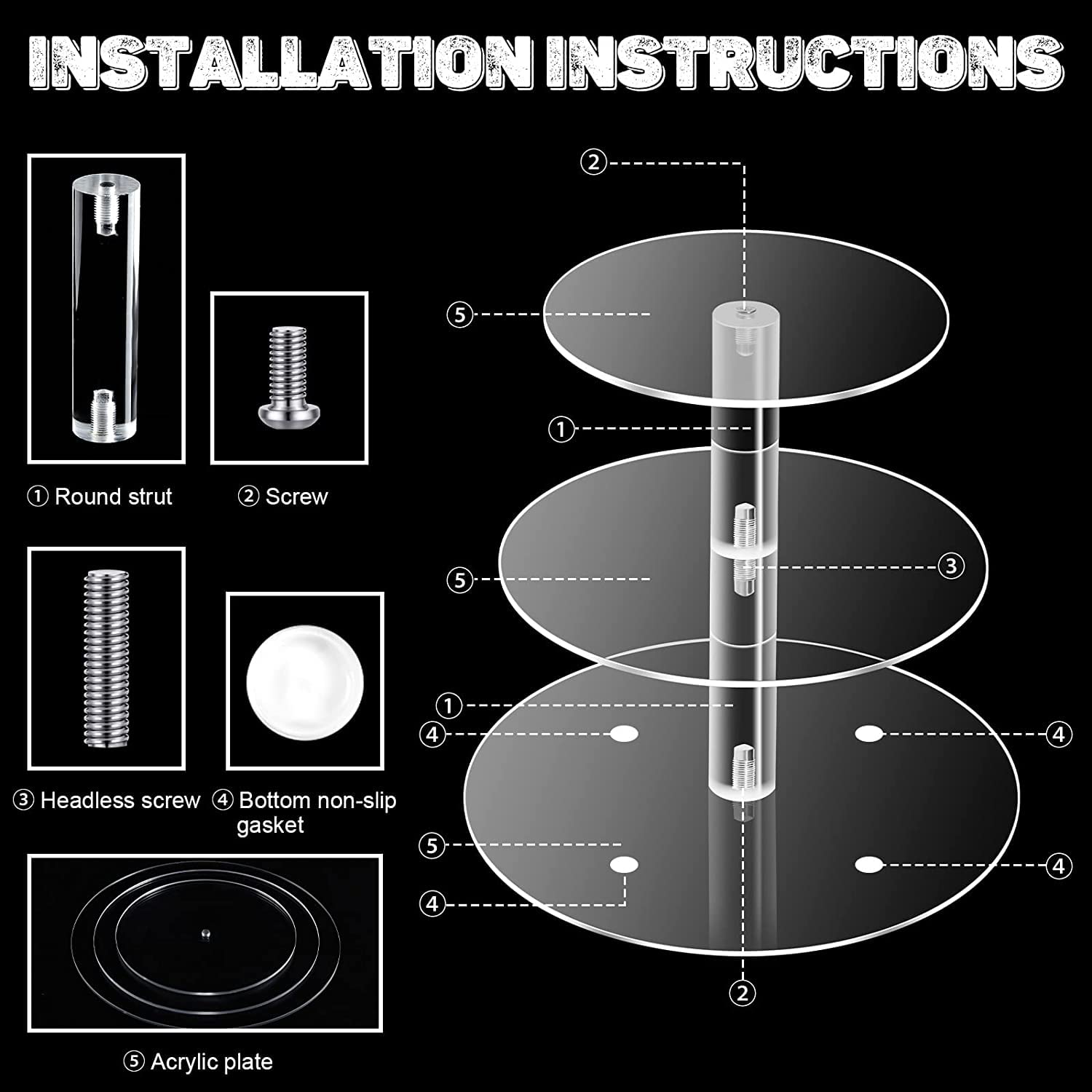 INSTALLATION INSTRUCTIONS

① Round strut
② Screw
③ Headless screw
④ Bottom non-slip gasket
⑤ Acrylic plate

②
⑤
①
⑤
③
①
④
④
⑤
④
④
②