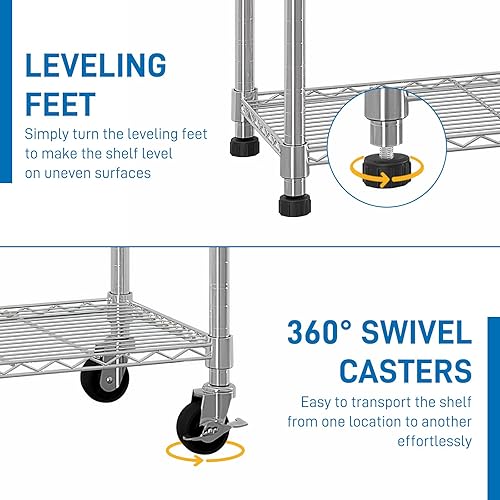 LEVELING FEET

Simply turn the leveling feet to make the shelf level on uneven surfaces

360° SWIVEL CASTERS

Easy to transport the shelf from one location to another effortlessly