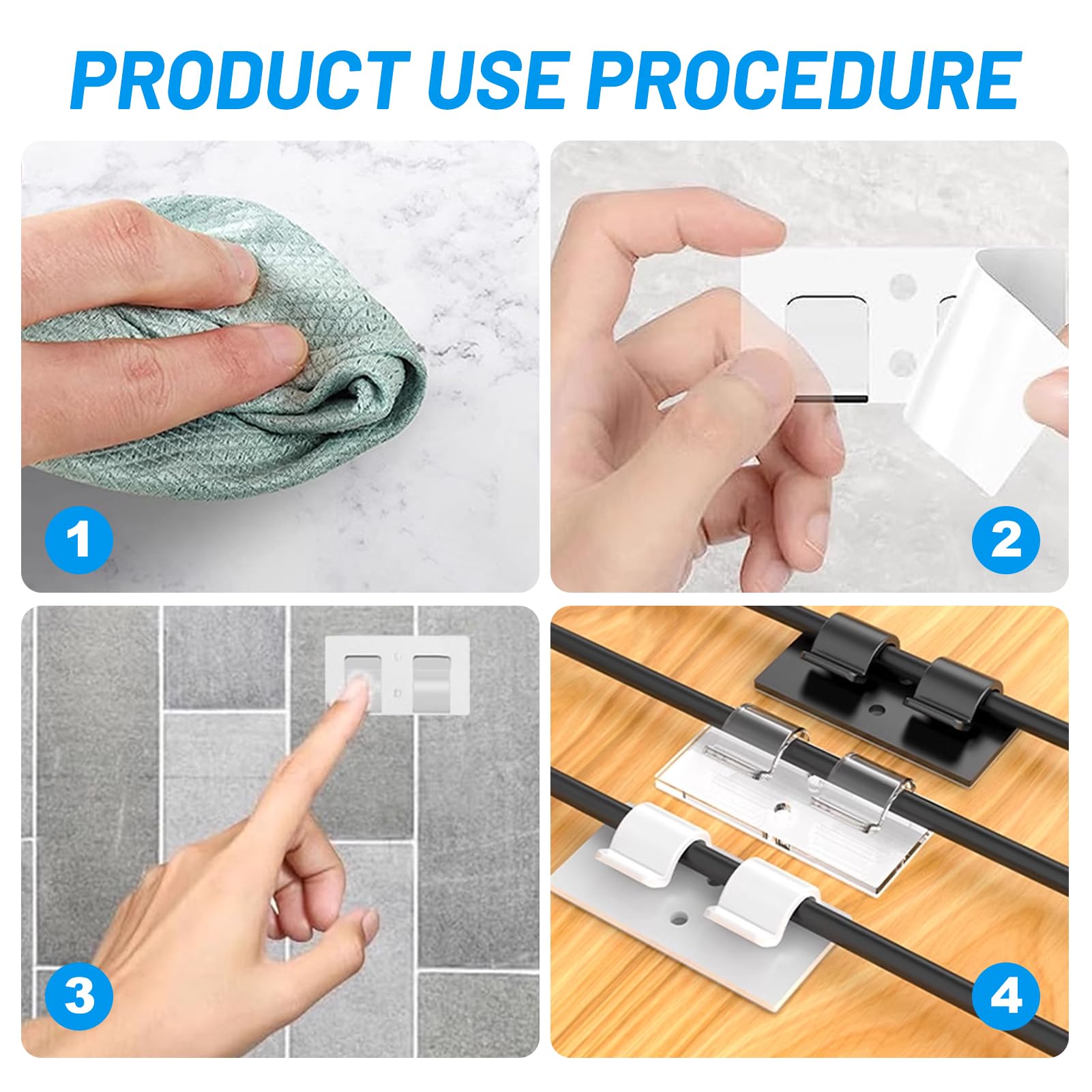 PRODUCT USE PROCEDURE

1

2

3

4