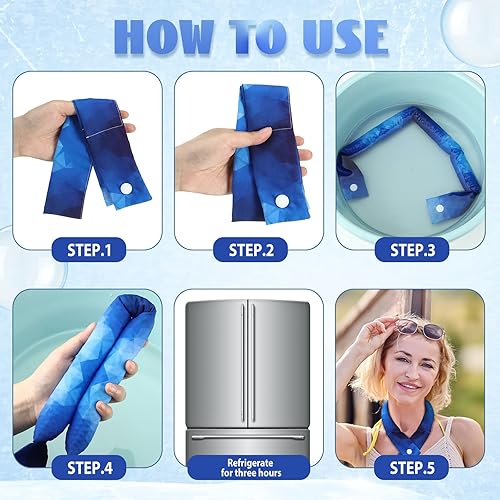 HOW TO USE

STEP.1

STEP.2

STEP.3

STEP.4

Refrigerate for three hours

STEP.5