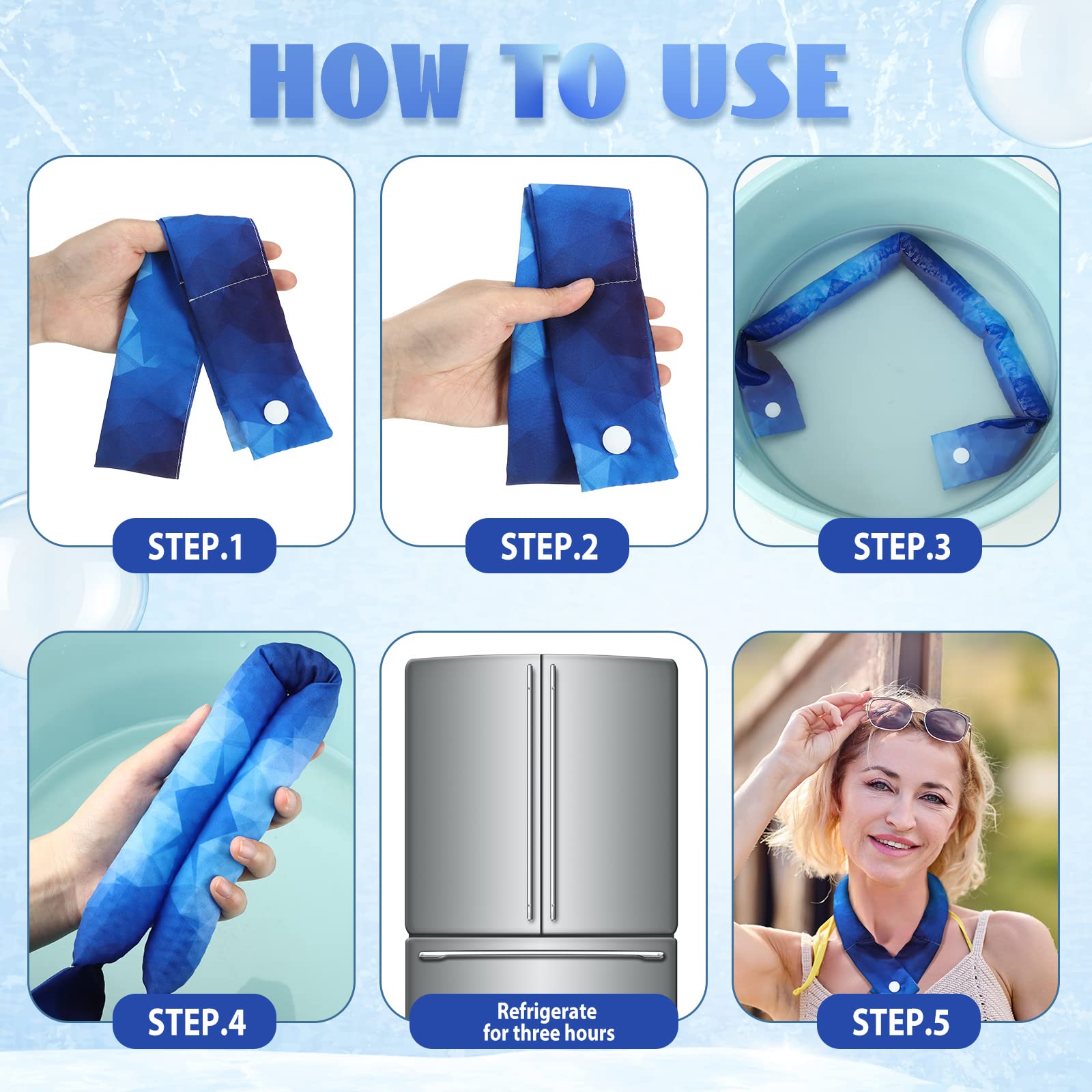 HOW TO USE

STEP.1

STEP.2

STEP.3

STEP.4

Refrigerate for three hours

STEP.5