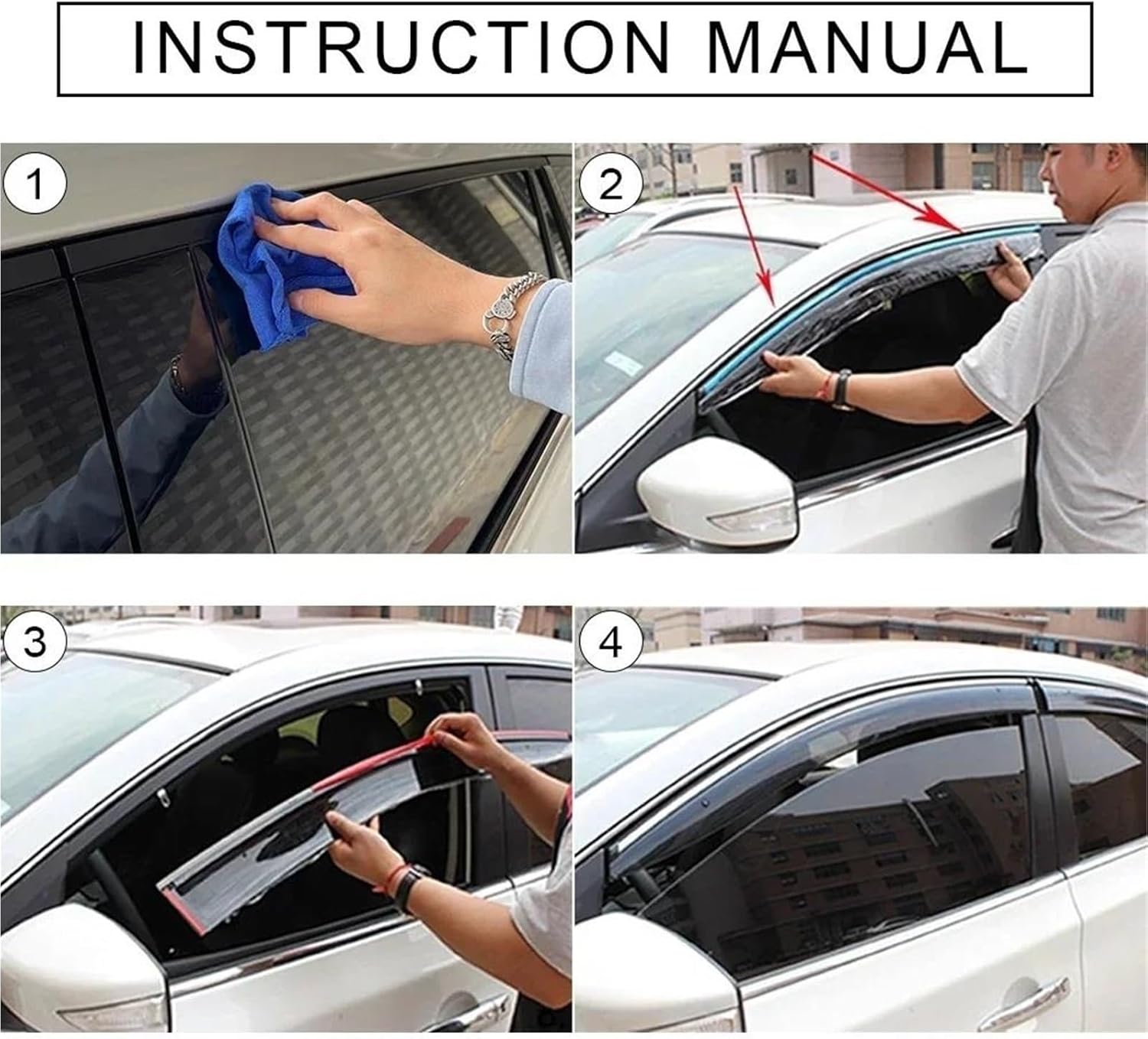 INSTRUCTION MANUAL

1

2

3

4