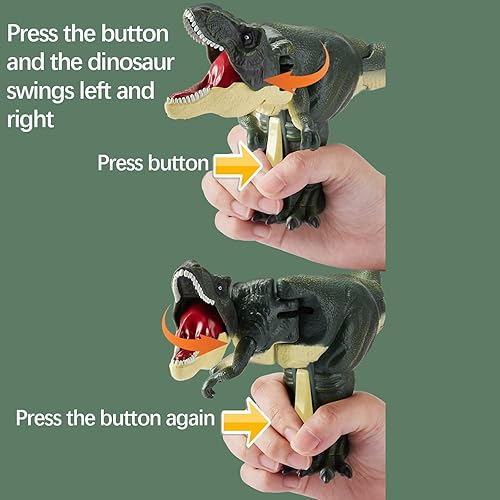 Press the button and the dinosaur swings left and right

Press button

Press the button again