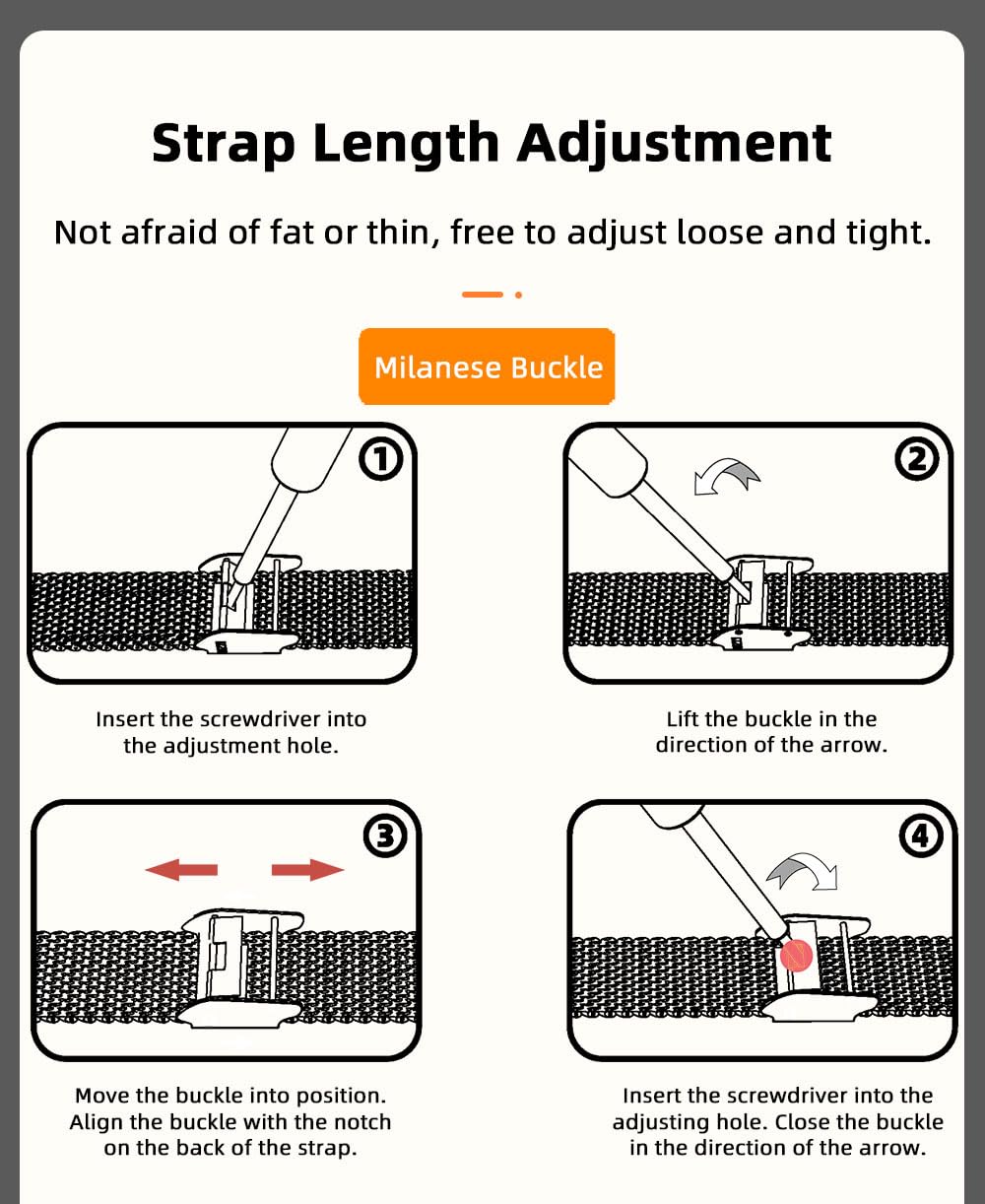 Strap Length Adjustment

Not afraid of fat or thin, free to adjust loose and tight.

Milanese Buckle

①

Insert the screwdriver into the adjustment hole.

②

Lift the buckle in the direction of the arrow.

③

Move the buckle into position. Align the buckle with the notch on the back of the strap.

④

Insert the screwdriver into the adjusting hole. Close the buckle in the direction of the arrow.