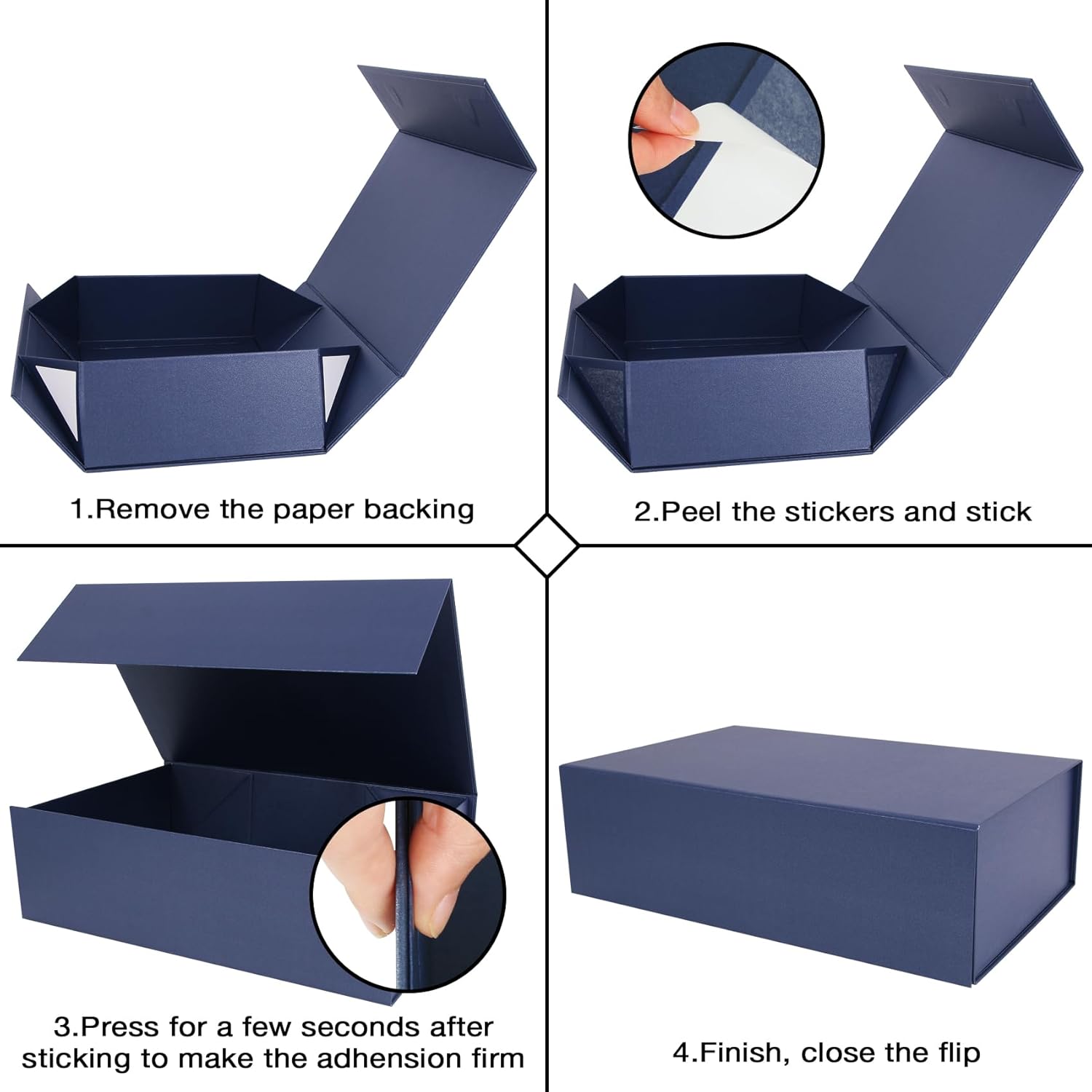 1.Remove the paper backing

2.Peel the stickers and stick

3.Press for a few seconds after sticking to make the adhension firm

4.Finish, close the flip