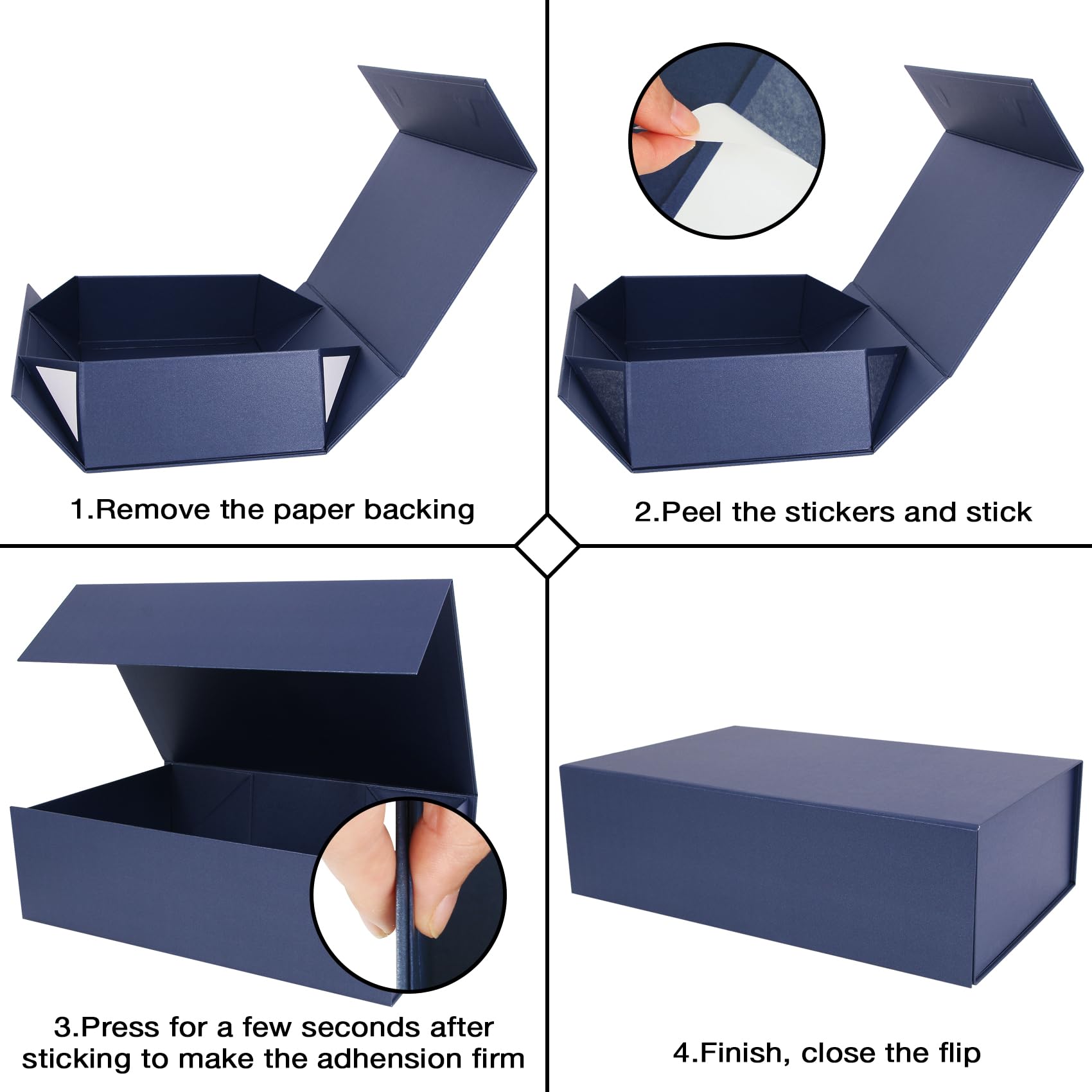 1.Remove the paper backing

2.Peel the stickers and stick

3.Press for a few seconds after sticking to make the adhension firm

4.Finish, close the flip