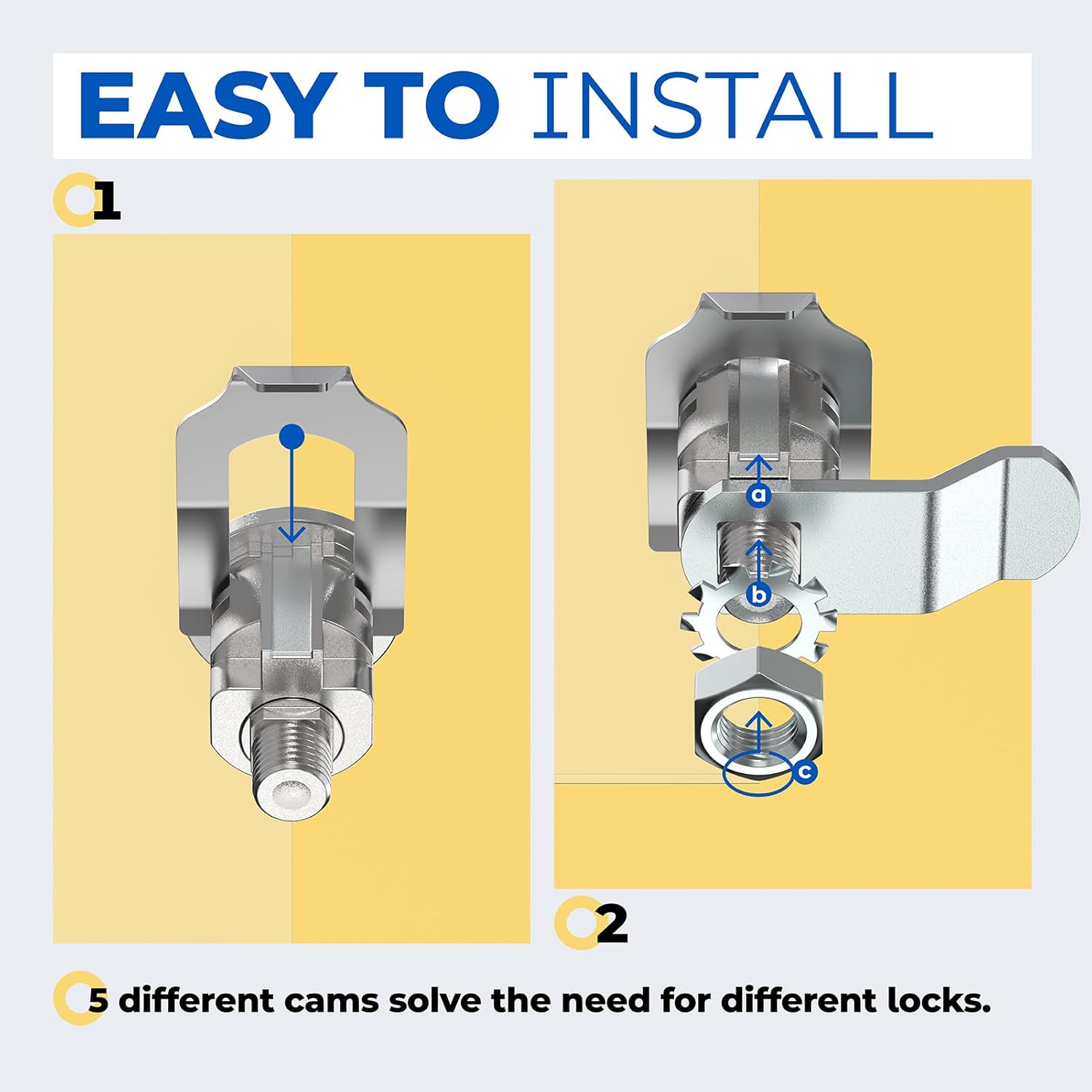 EASY TO INSTALL

1

a

b

c

2

5 different cams solve the need for different locks.