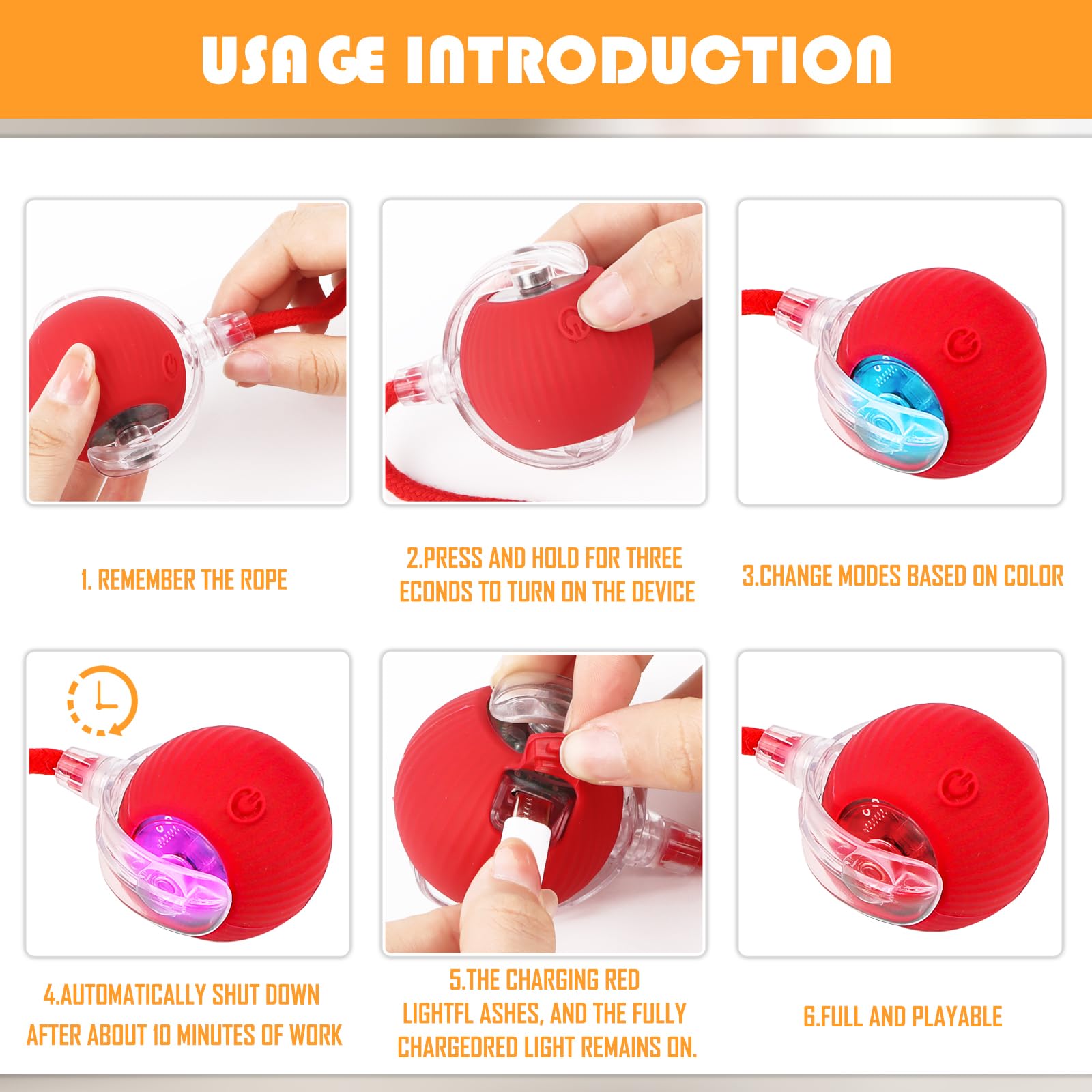 USAGE INTRODUCTION

1. REMEMBER THE ROPE

2.PRESS AND HOLD FOR THREE ECONDS TO TURN ON THE DEVICE

3.CHANGE MODES BASED ON COLOR

4.AUTOMATICALLY SHUT DOWN AFTER ABOUT 10 MINUTES OF WORK

5.THE CHARGING RED LIGHTFL ASHES, AND THE FULLY CHARGEDRED LIGHT REMAINS ON.

6.FULL AND PLAYABLE