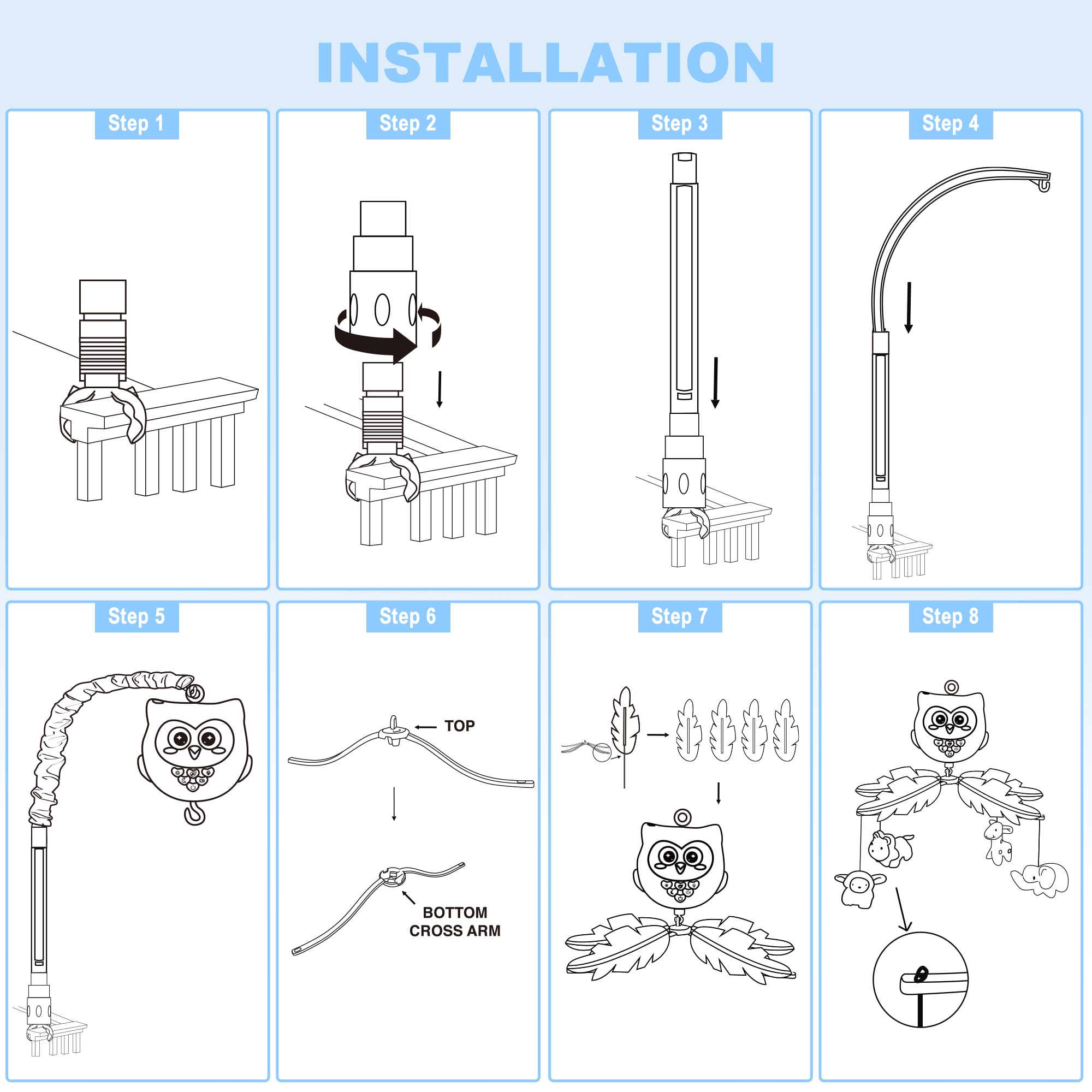 INSTALLATION

Step 1

Step 2

Step 3

Step 4

Step 5

Step 6

TOP

BOTTOM CROSS ARM

Step 7

Step 8