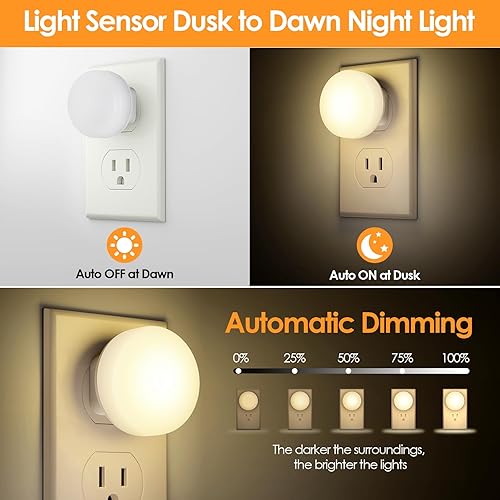 Light Sensor Dusk to Dawn Night Light

Auto OFF at Dawn

Auto ON at Dusk

Automatic Dimming

0% 25% 50% 75% 100%

The darker the surroundings, the brighter the lights