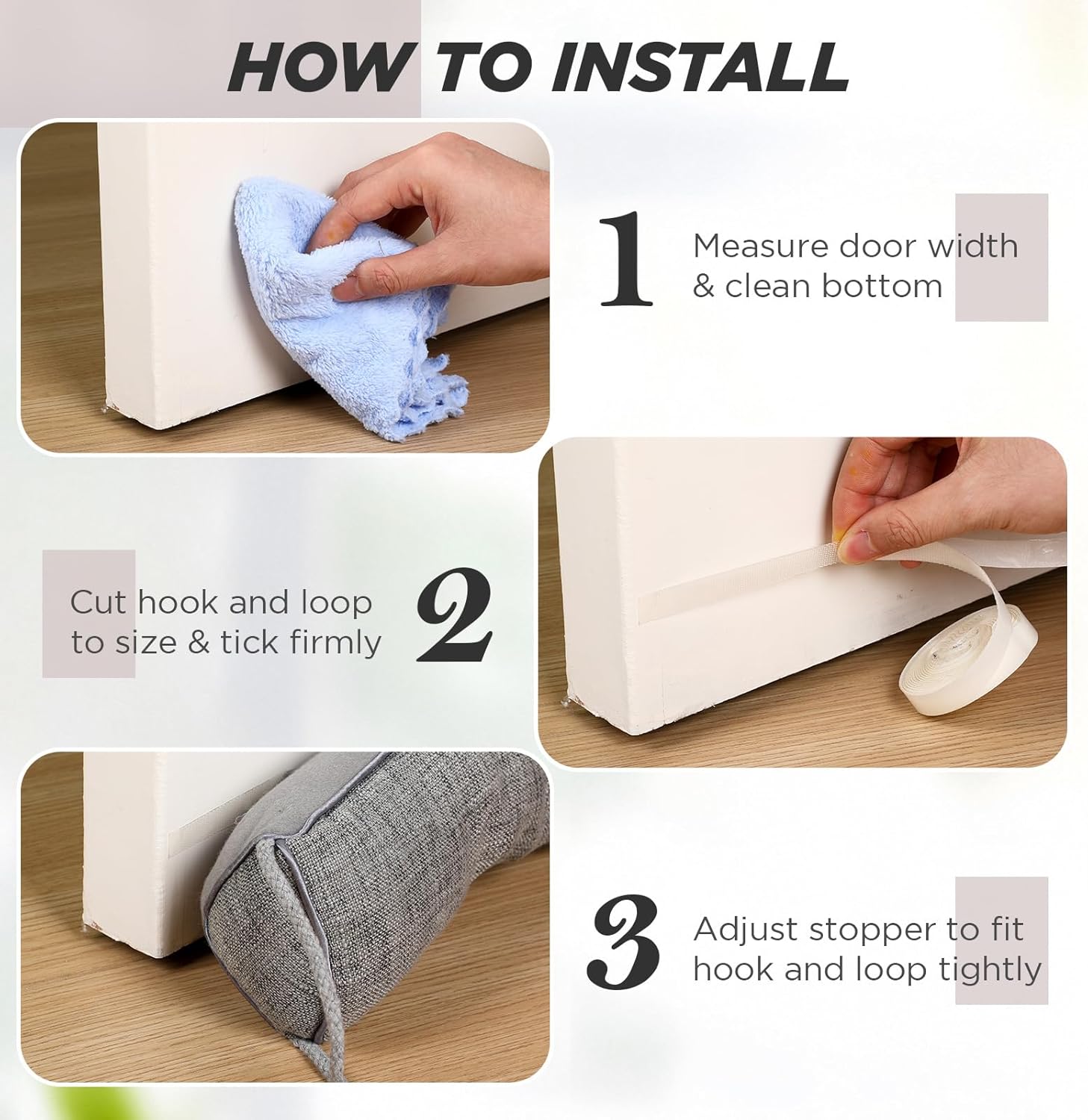 HOW TO INSTALL

1

Measure door width & clean bottom

Cut hook and loop to size & tick firmly

2

3

Adjust stopper to fit hook and loop tightly