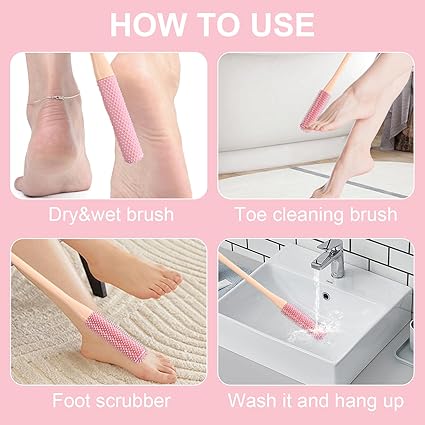 HOW TO USE

Dry&wet brush

Toe cleaning brush

Foot scrubber

Wash it and hang up