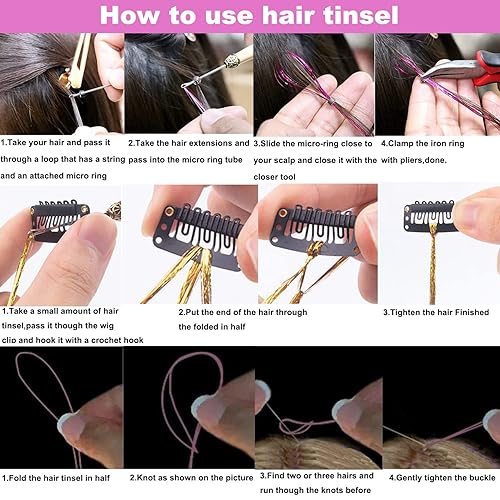 How to use hair tinsel

1.Take your hair and pass it through a loop that has a string and an attached micro ring

2.Take the hair extensions and pass into the micro ring tube

3.Slide the micro-ring close to your scalp and close it with the closer tool

4.Clamp the iron ring with pliers,done.

1.Take a small amount of hair tinsel,pass it though the wig clip and hook it with a crochet hook

2.Put the end of the hair through the folded in half

3.Tighten the hair Finished

1.Fold the hair tinsel in half

2.Knot as shown on the picture

3.Find two or three hairs and run though the knots before

4.Gently tighten the buckle