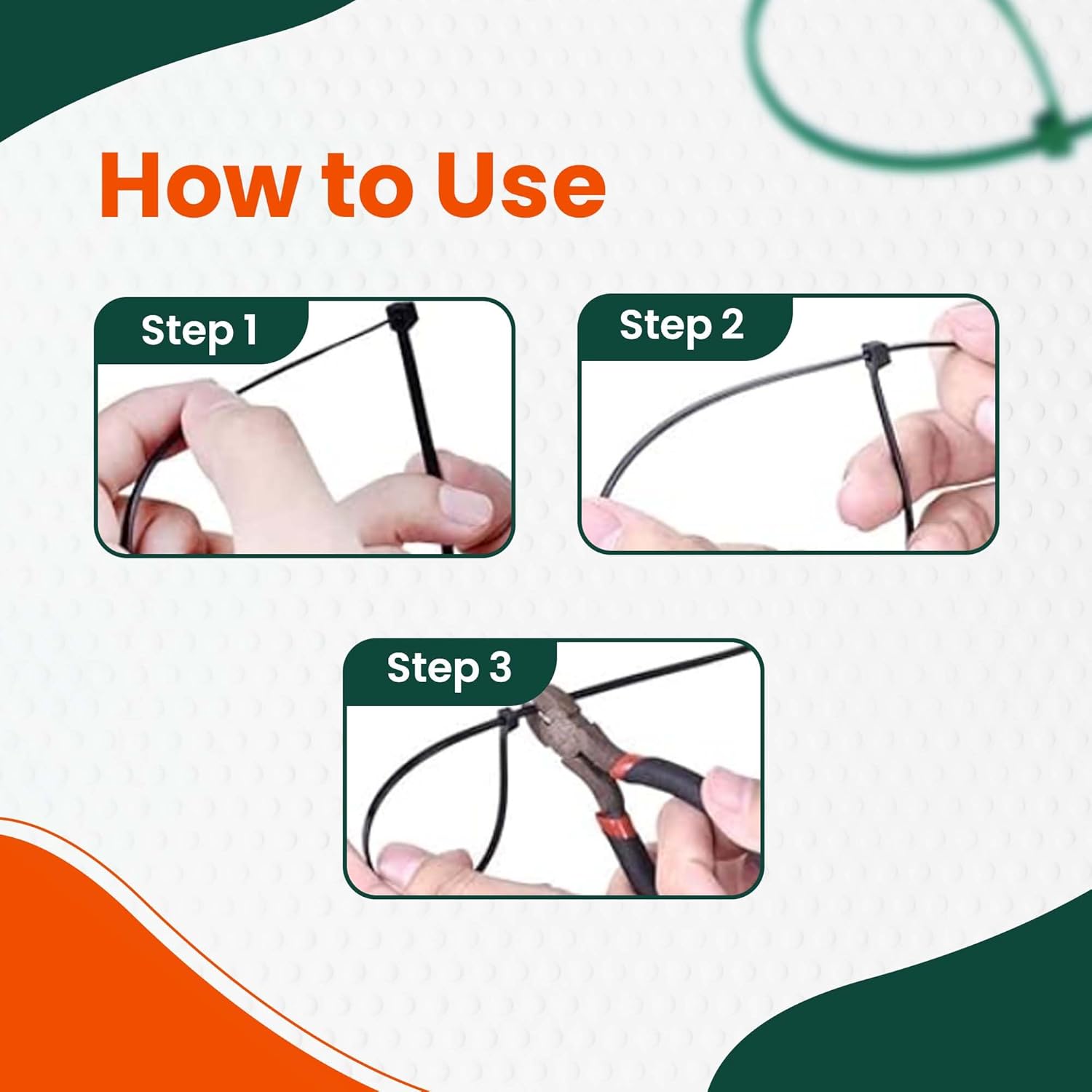 How to Use

Step 1

Step 2

Step 3