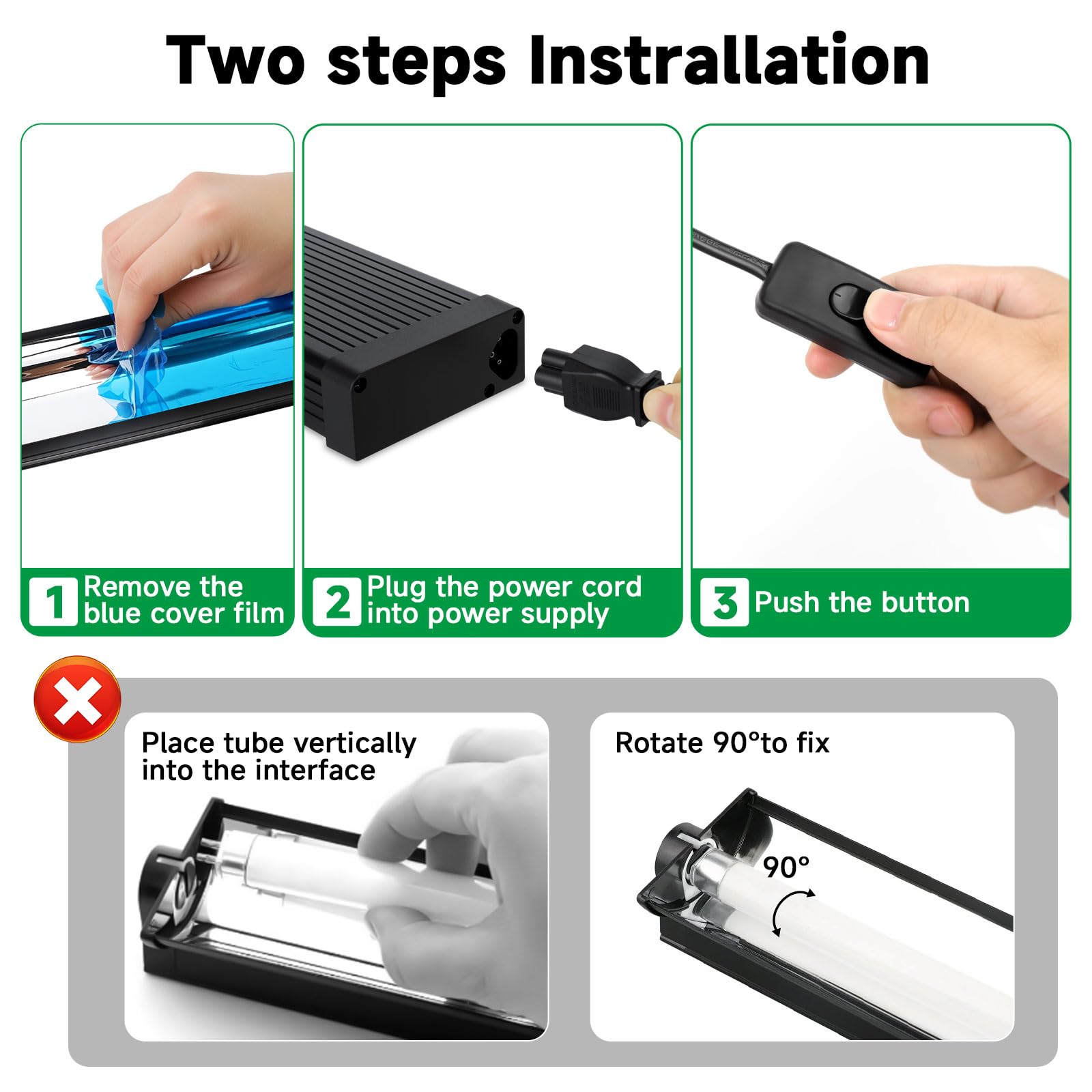 Two steps Instrallation

1 Remove the blue cover film

2 Plug the power cord into power supply

3 Push the button

Place tube vertically into the interface

Rotate 90°to fix

90°