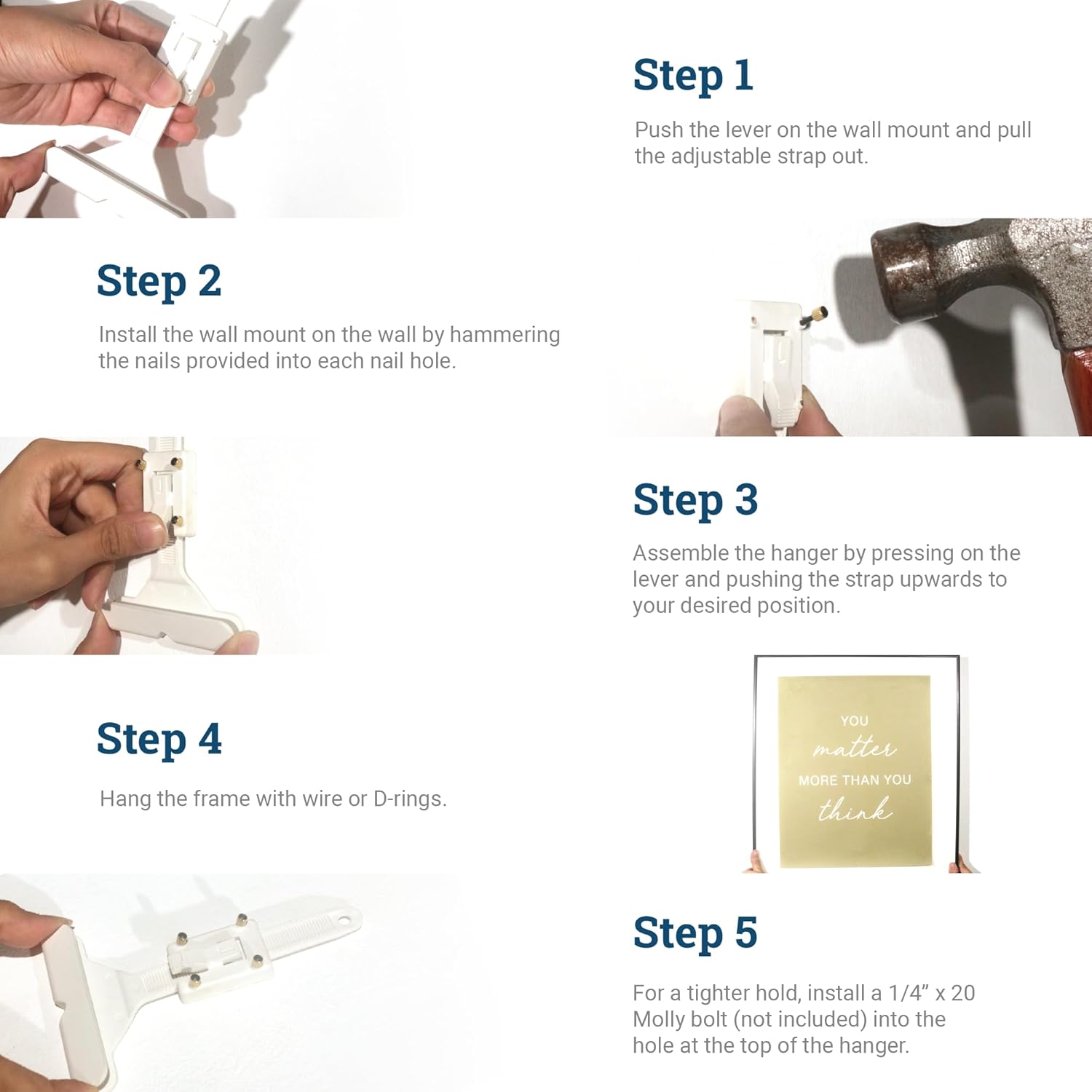 Step 1

Push the lever on the wall mount and pull the adjustable strap out.

Step 2

Install the wall mount on the wall by hammering the nails provided into each nail hole.

Step 3

Assemble the hanger by pressing on the lever and pushing the strap upwards to your desired position.

Step 4

Hang the frame with wire or D-rings.

YOU
matter
MORE THAN YOU
think

Step 5

For a tighter hold, install a 1/4” x 20 Molly bolt (not included) into the hole at the top of the hanger.