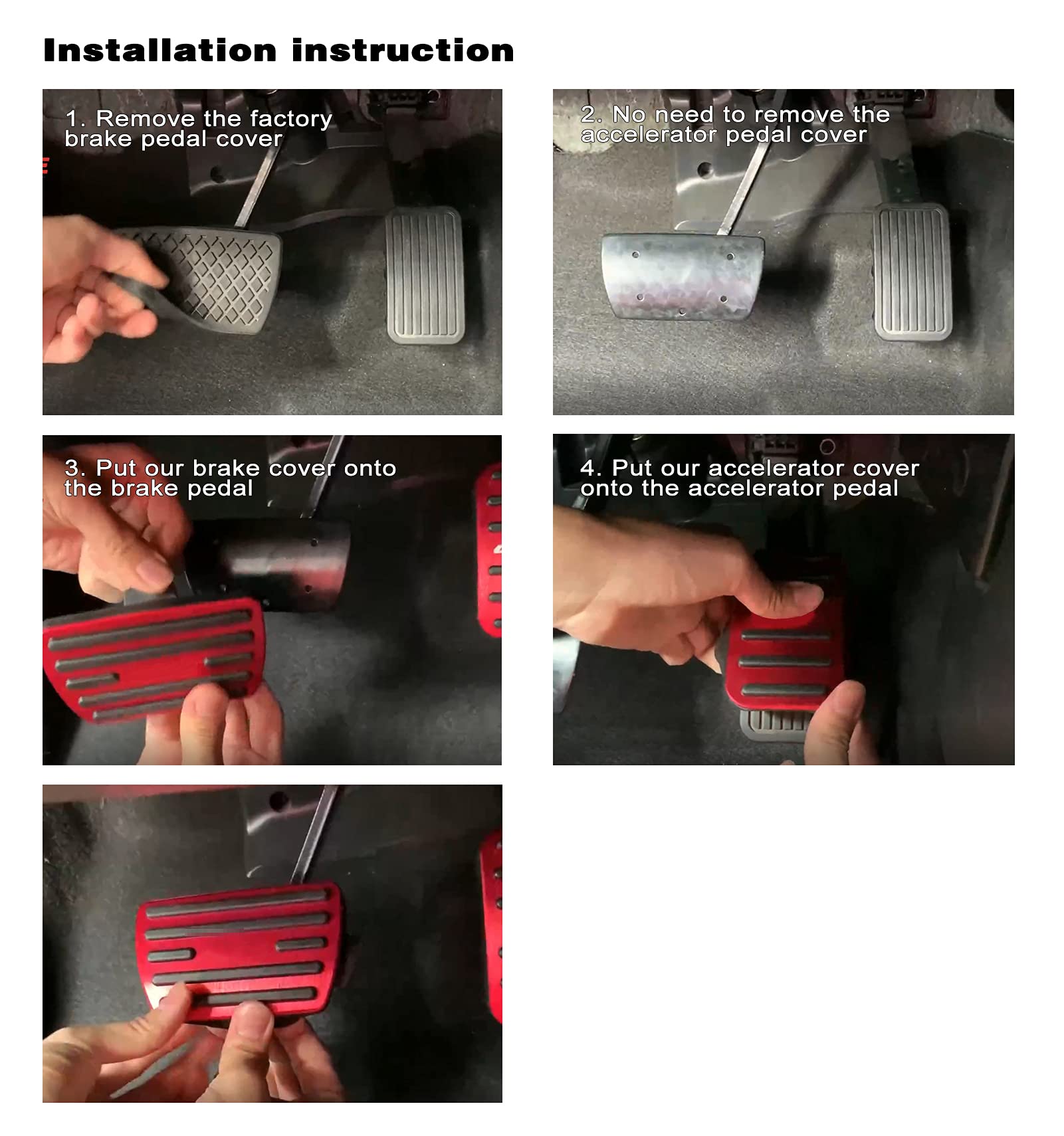 Installation instruction

1. Remove the factory brake pedal cover

2. No need to remove the accelerator pedal cover

3. Put our brake cover onto the brake pedal

4. Put our accelerator cover onto the accelerator pedal