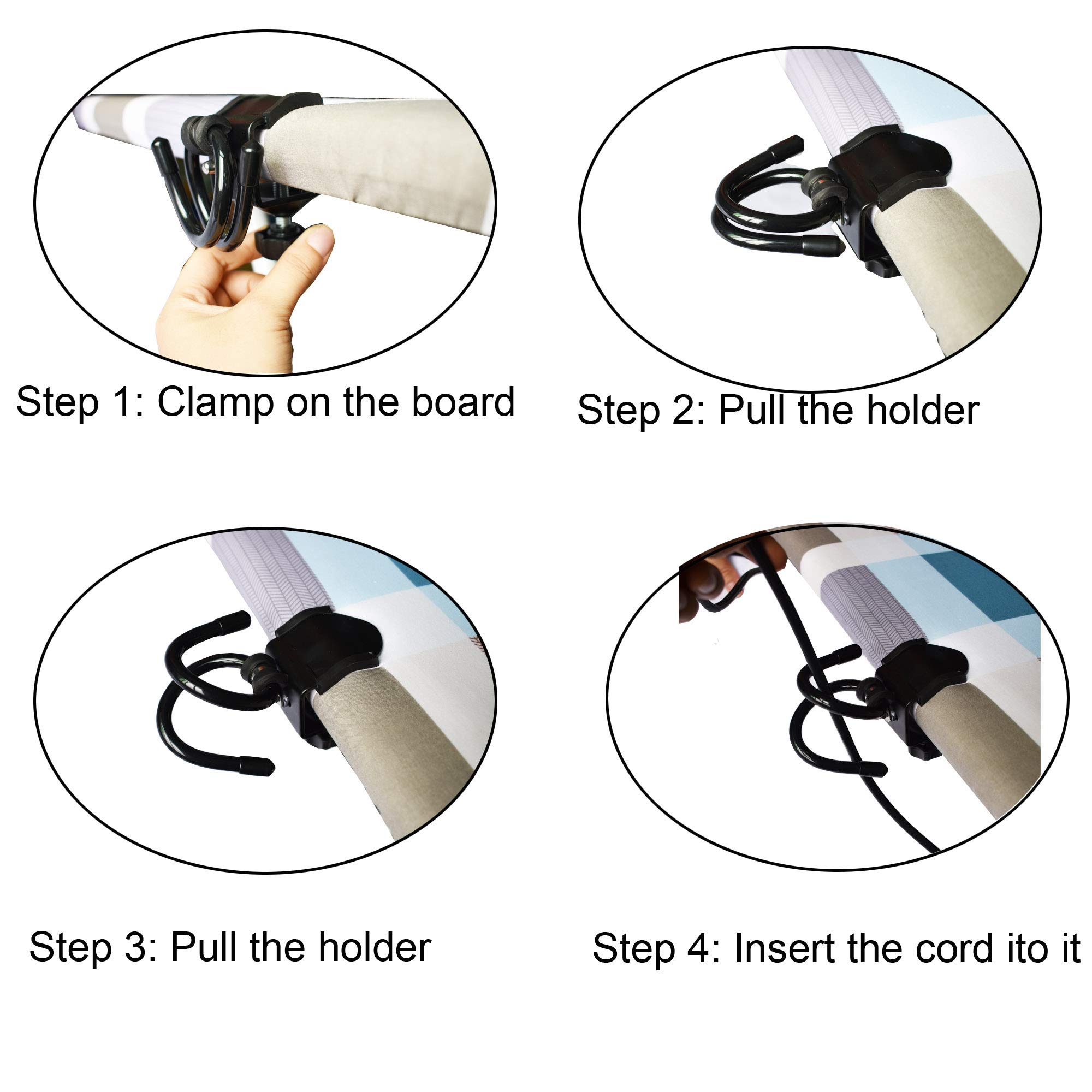 Step 1: Clamp on the board

Step 2: Pull the holder

Step 3: Pull the holder

Step 4: Insert the cord ito it