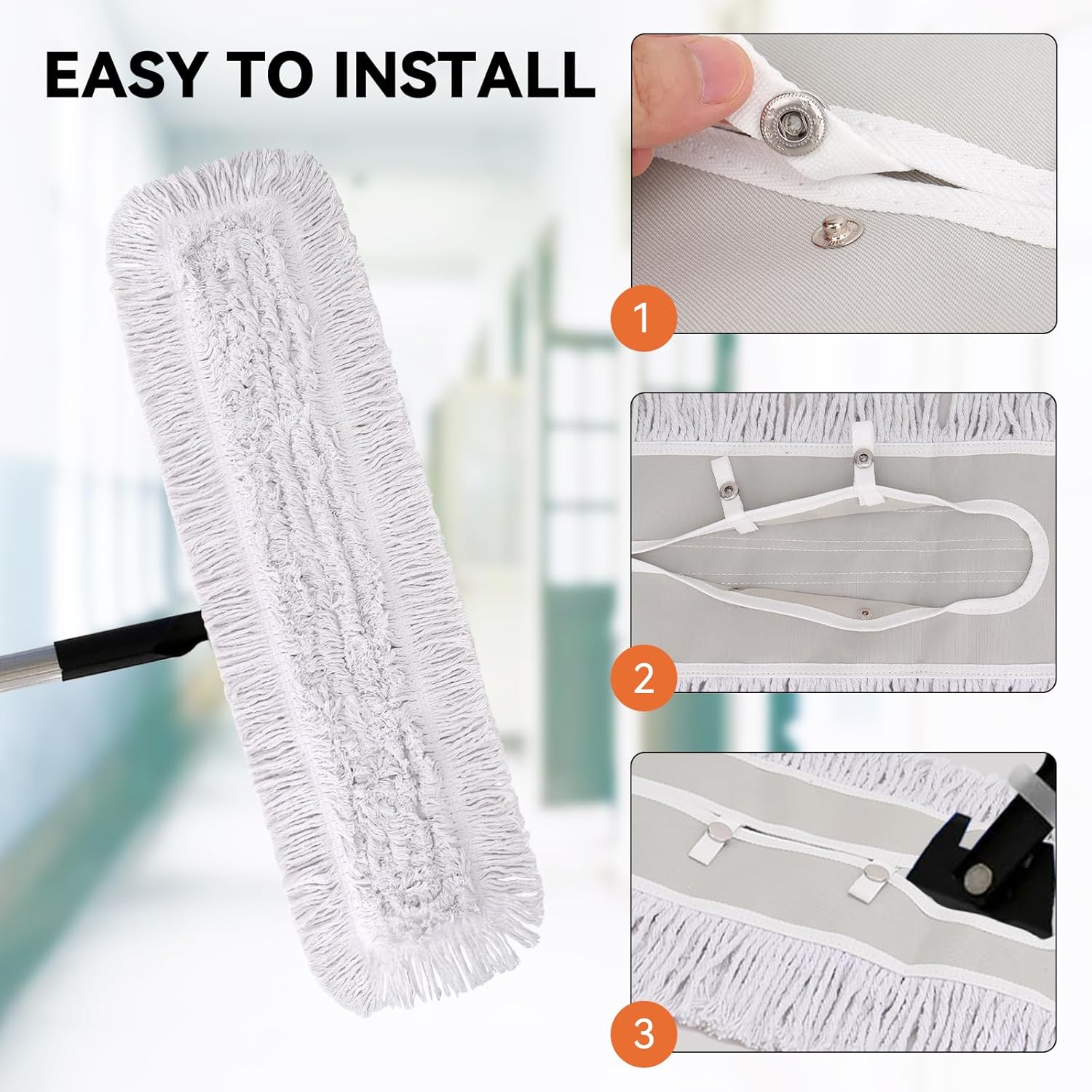 EASY TO INSTALL

1

2

3