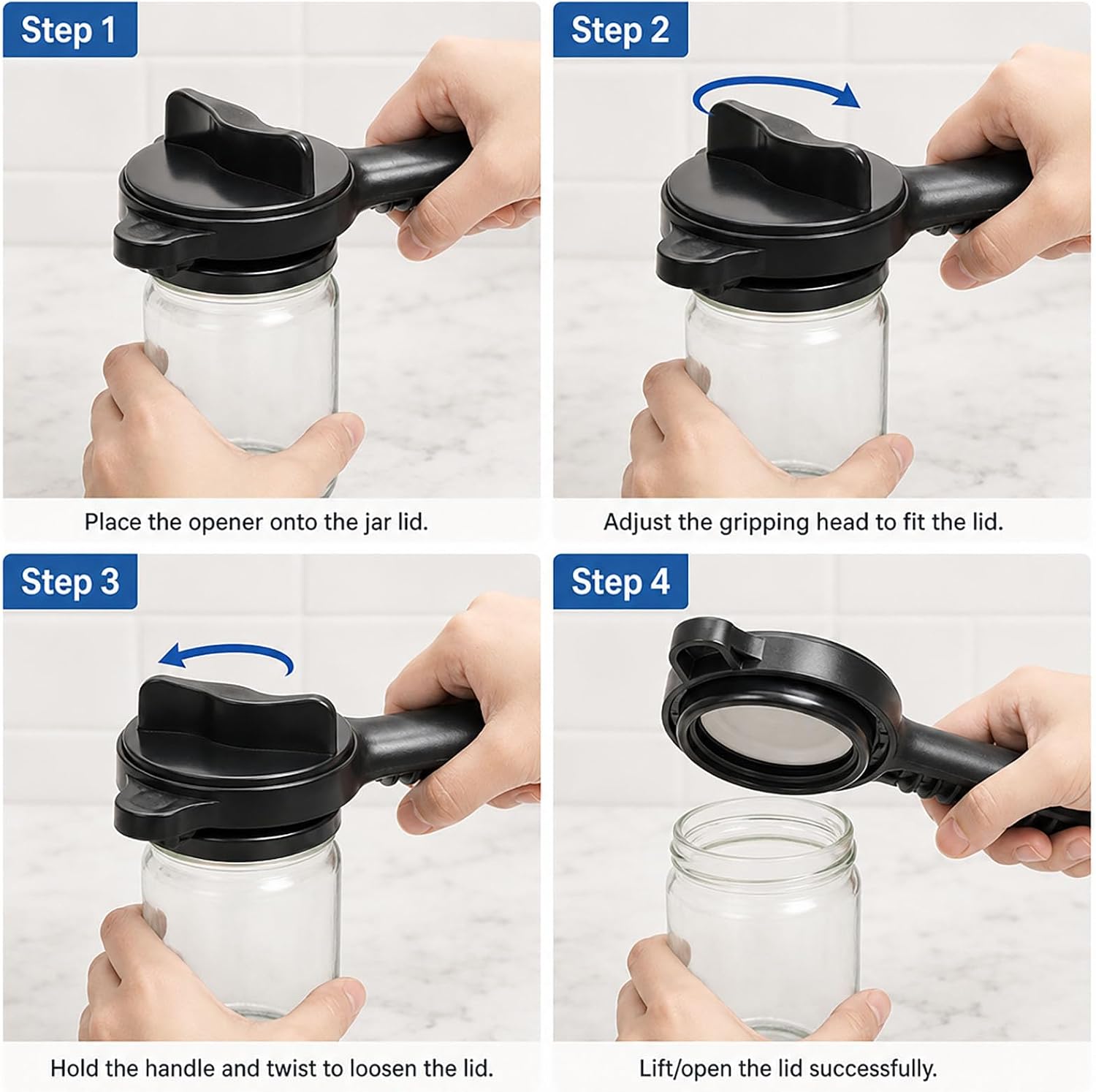 Step 1

Place the opener onto the jar lid.

Step 2

Adjust the gripping head to fit the lid.

Step 3

Hold the handle and twist to loosen the lid.

Step 4

Lift/open the lid successfully.