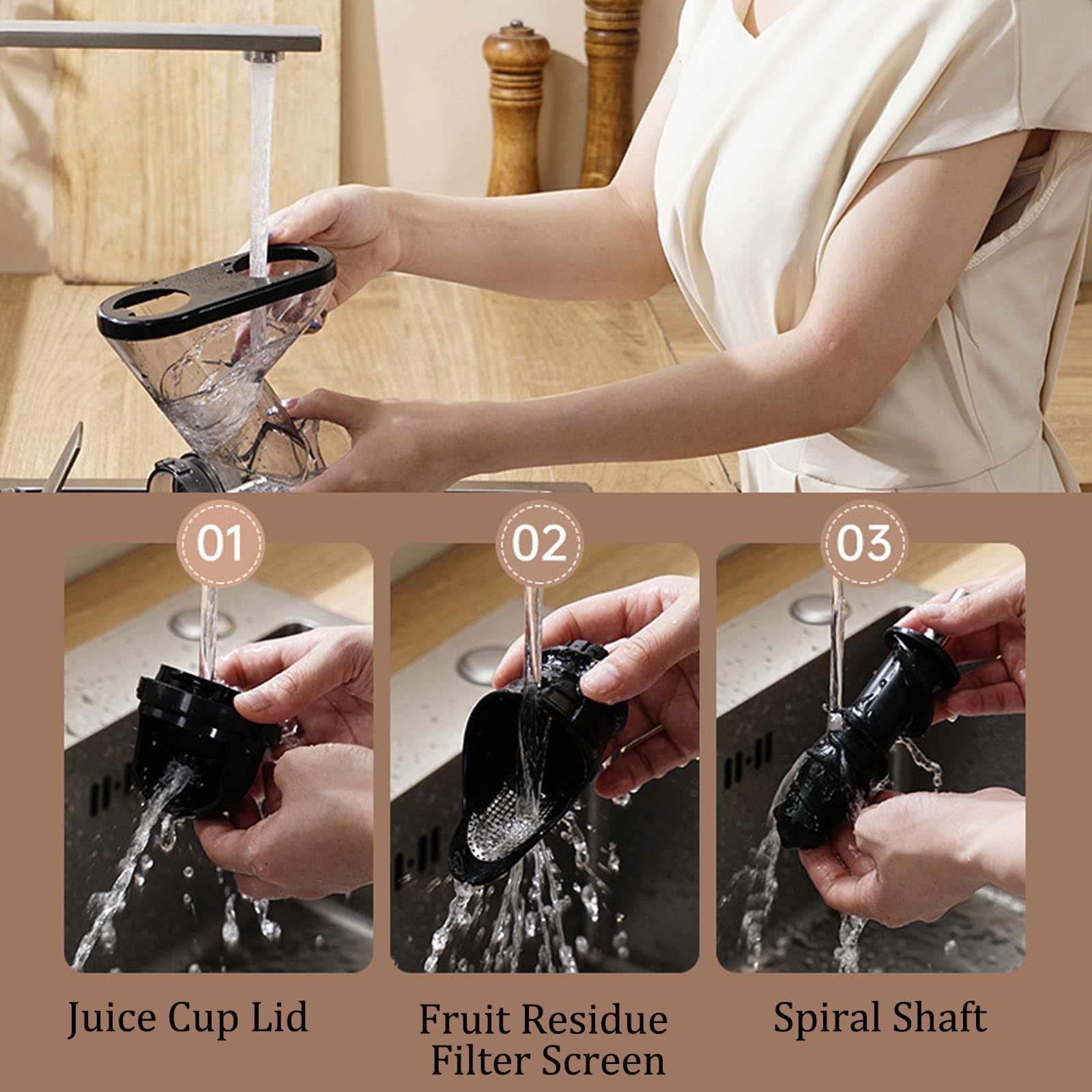 01

02

03

Juice Cup Lid

Fruit Residue Filter Screen

Spiral Shaft