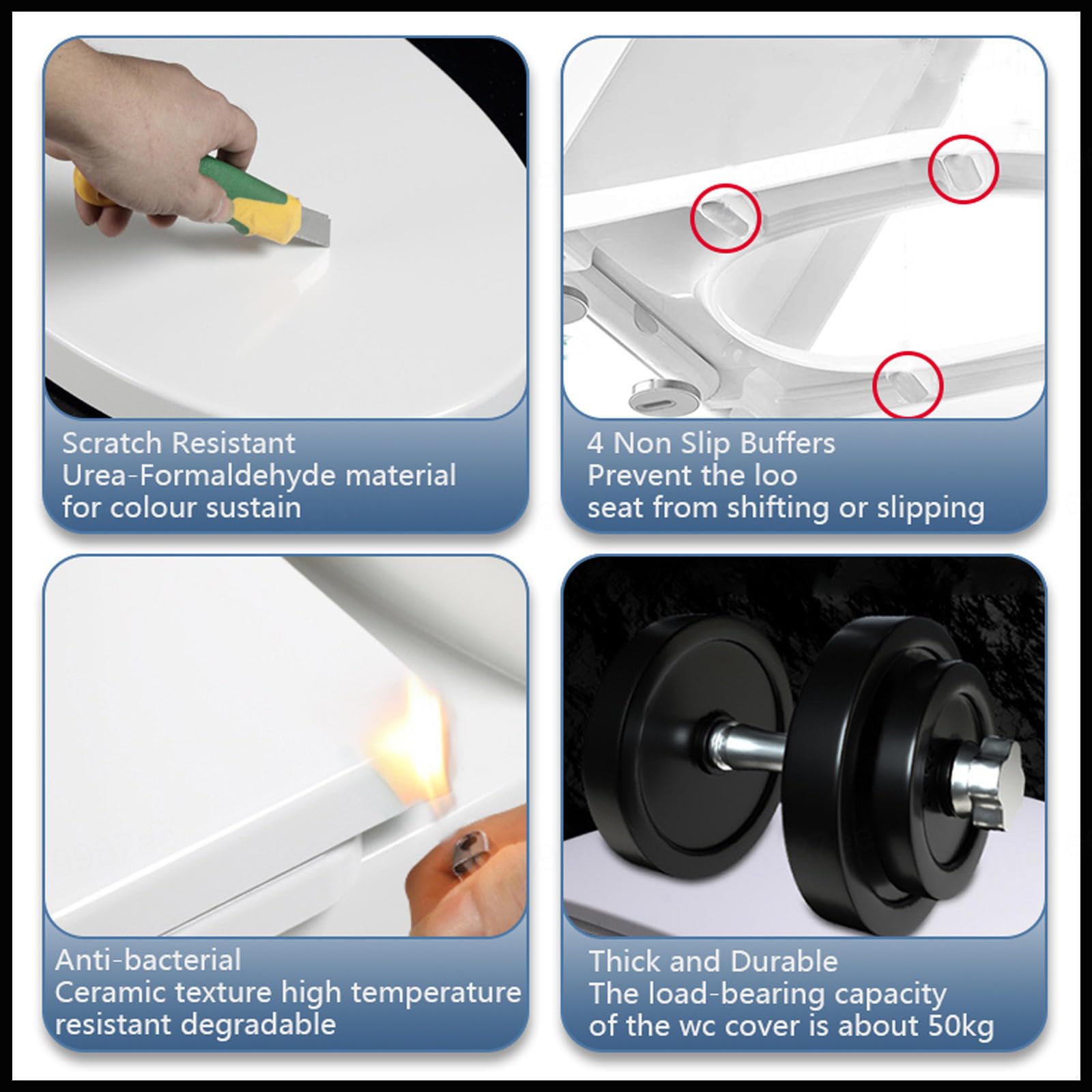 Scratch Resistant
Urea-Formaldehyde material for colour sustain

4 Non Slip Buffers
Prevent the loo seat from shifting or slipping

Anti-bacterial
Ceramic texture high temperature resistant degradable

Thick and Durable
The load-bearing capacity of the wc cover is about 50kg