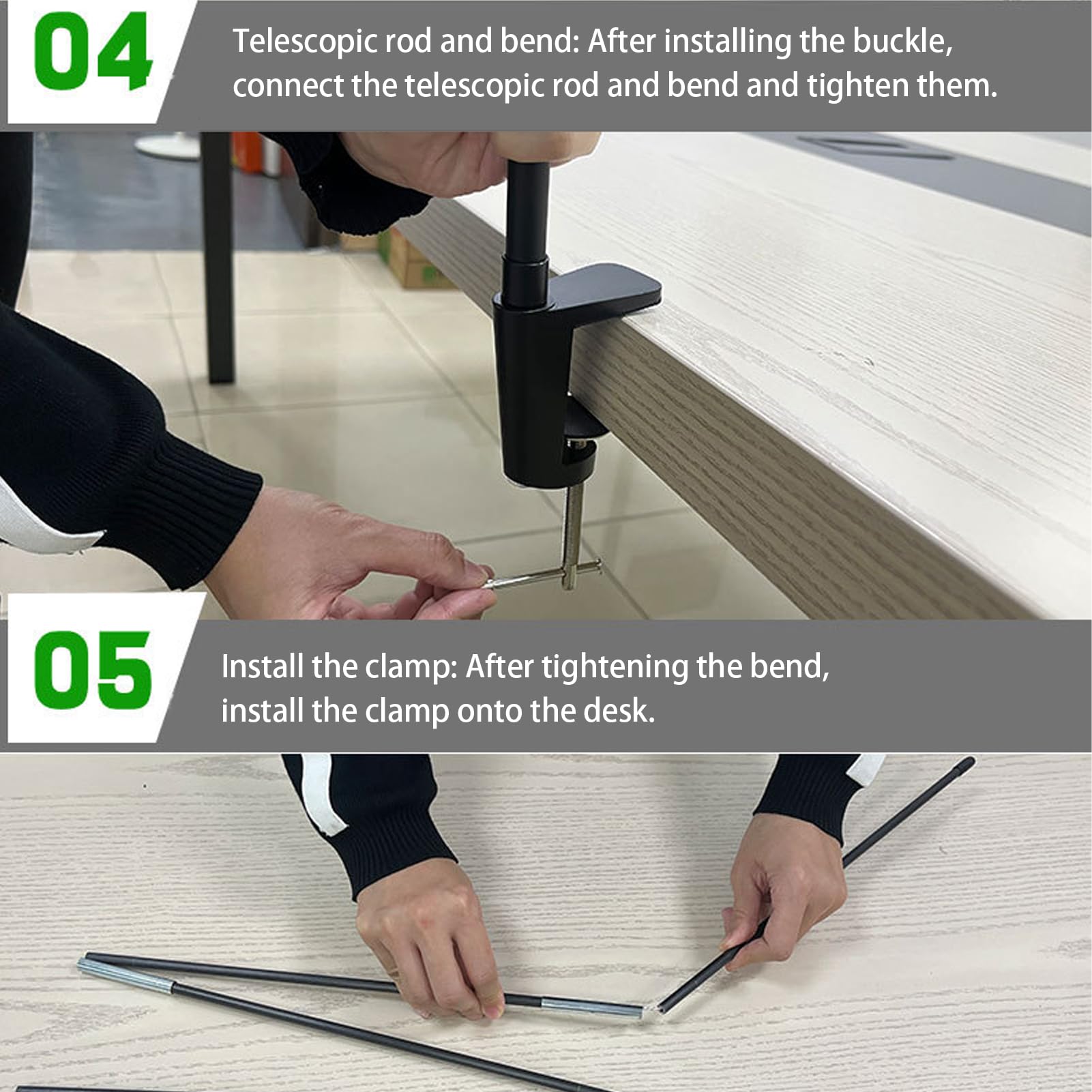 04

Telescopic rod and bend: After installing the buckle, connect the telescopic rod and bend and tighten them.

05

Install the clamp: After tightening the bend, install the clamp onto the desk.