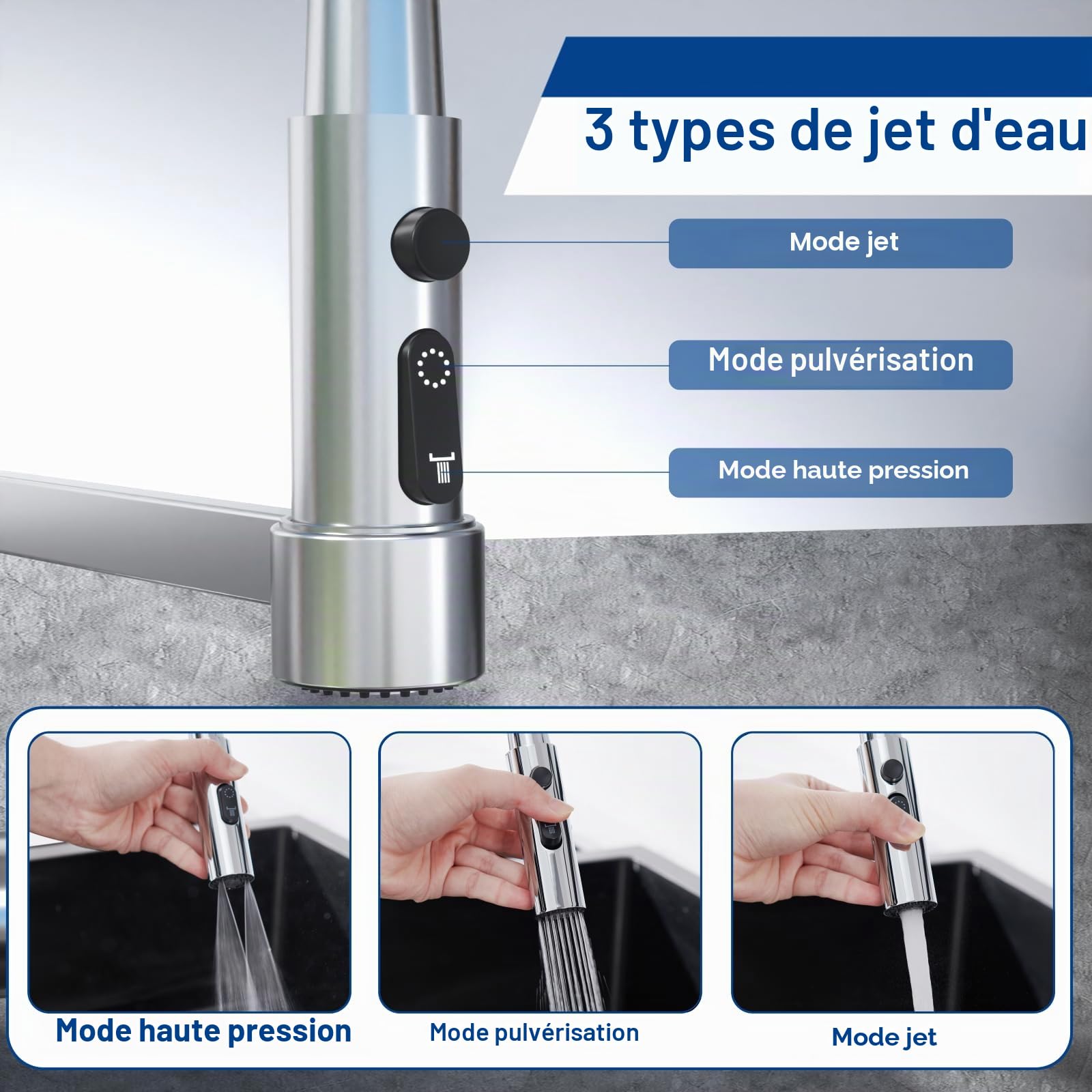 3 types de jet d'eau

Mode jet

Mode pulvérisation

Mode haute pression

Mode haute pression

Mode pulvérisation

Mode jet