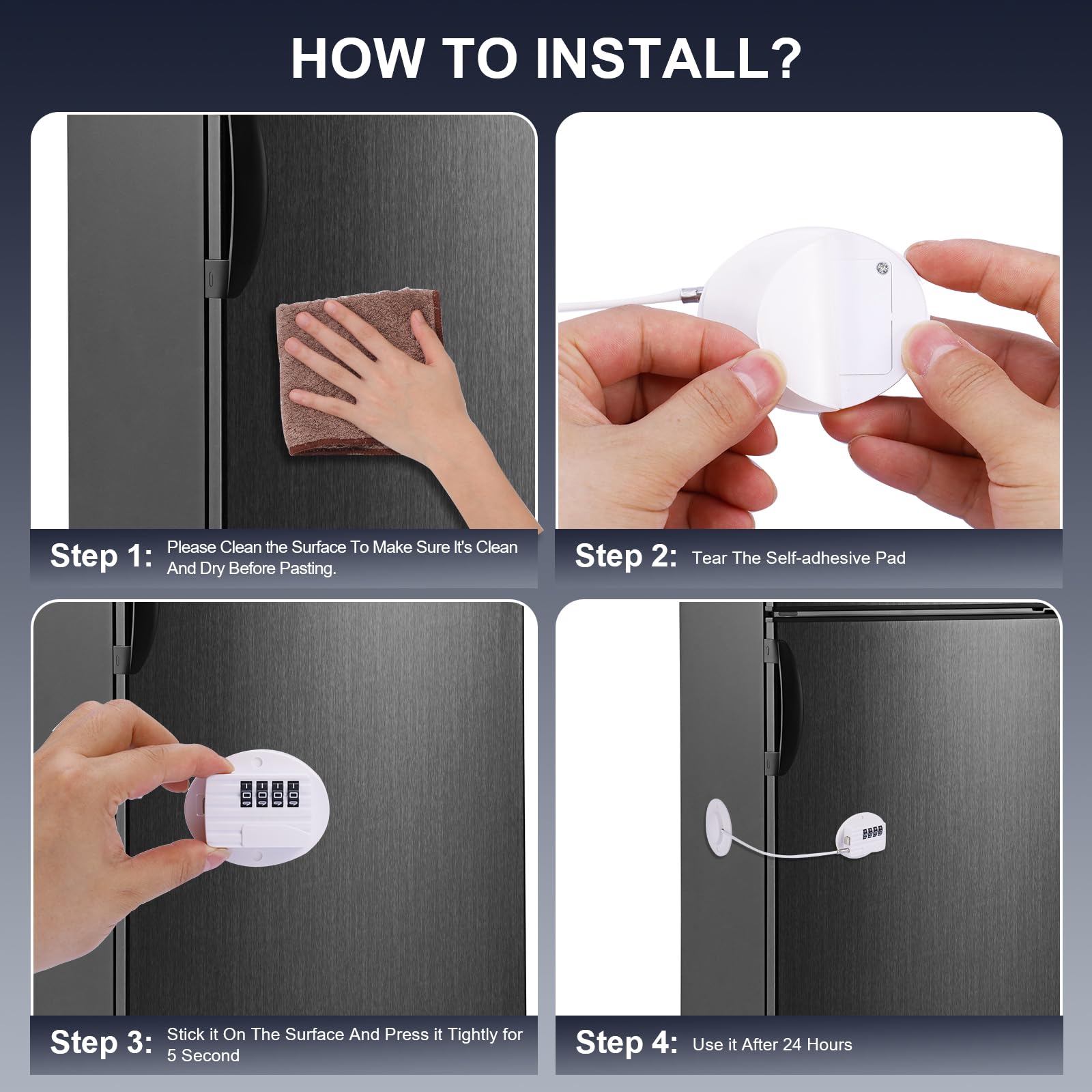 HOW TO INSTALL?

Step 1: Please Clean the Surface To Make Sure It's Clean And Dry Before Pasting.

Step 2: Tear The Self-adhesive Pad

Step 3: Stick it On The Surface And Press it Tightly for 5 Second

Step 4: Use it After 24 Hours