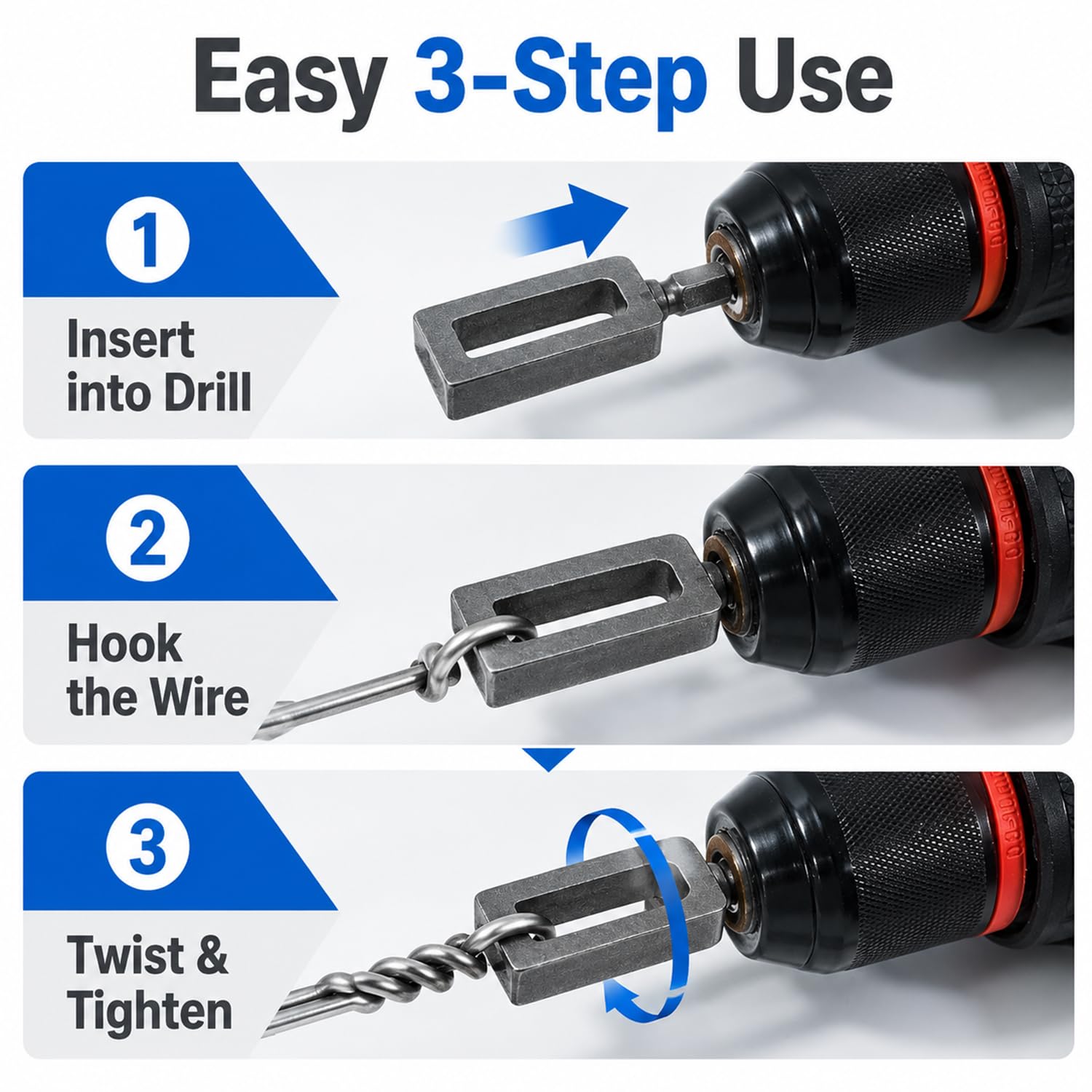 Easy 3-Step Use

1

Insert into Drill

2

Hook the Wire

3

Twist & Tighten