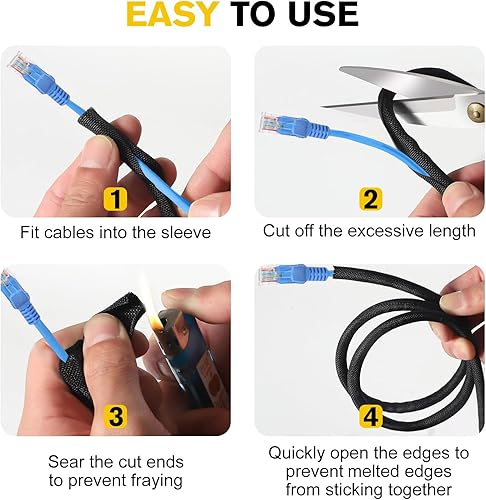 EASY TO USE

1

Fit cables into the sleeve

2

Cut off the excessive length

3

Sear the cut ends to prevent fraying

4

Quickly open the edges to prevent melted edges from sticking together