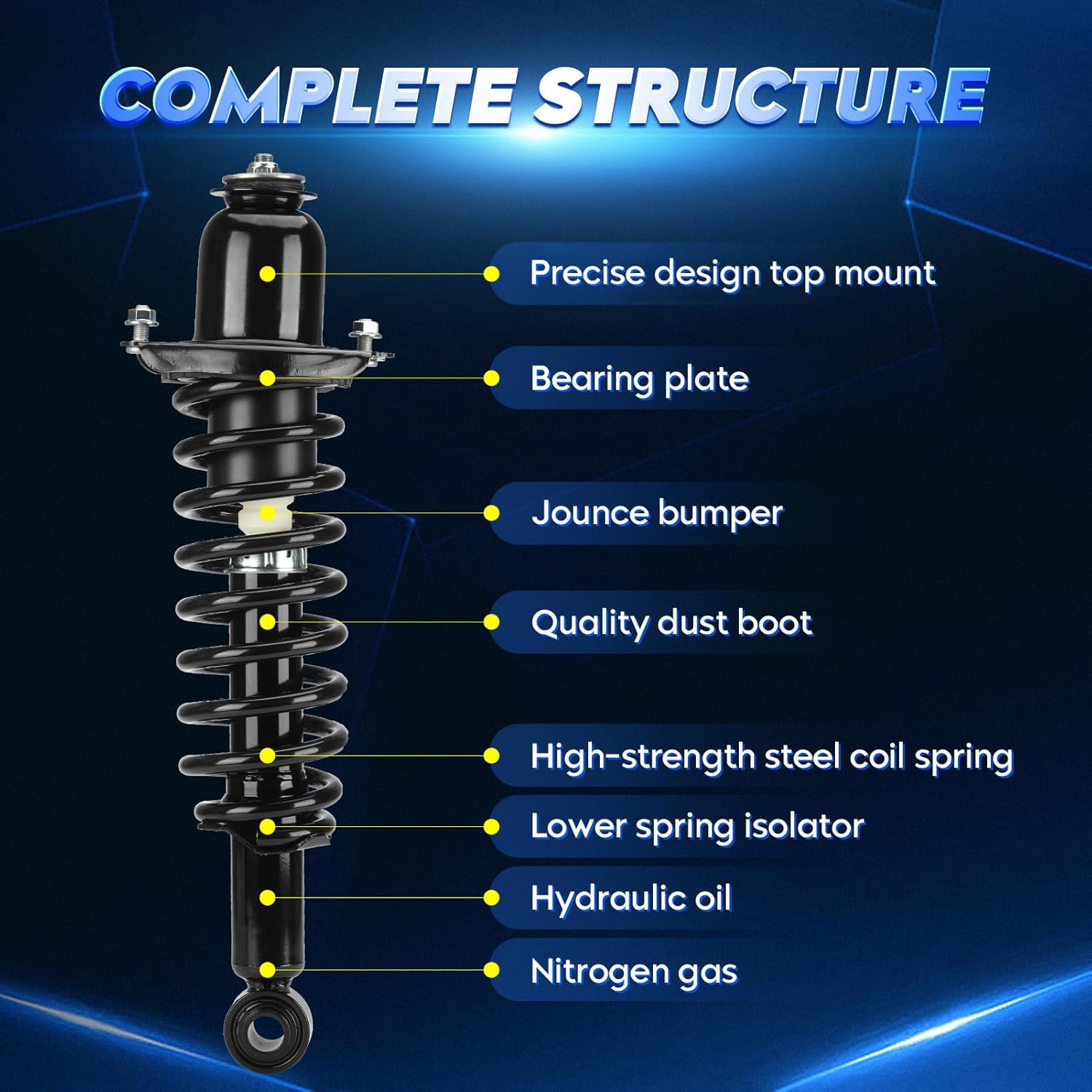 COMPLETE STRUCTURE

Precise design top mount

Bearing plate

Jounce bumper

Quality dust boot

High-strength steel coil spring

Lower spring isolator

Hydraulic oil

Nitrogen gas