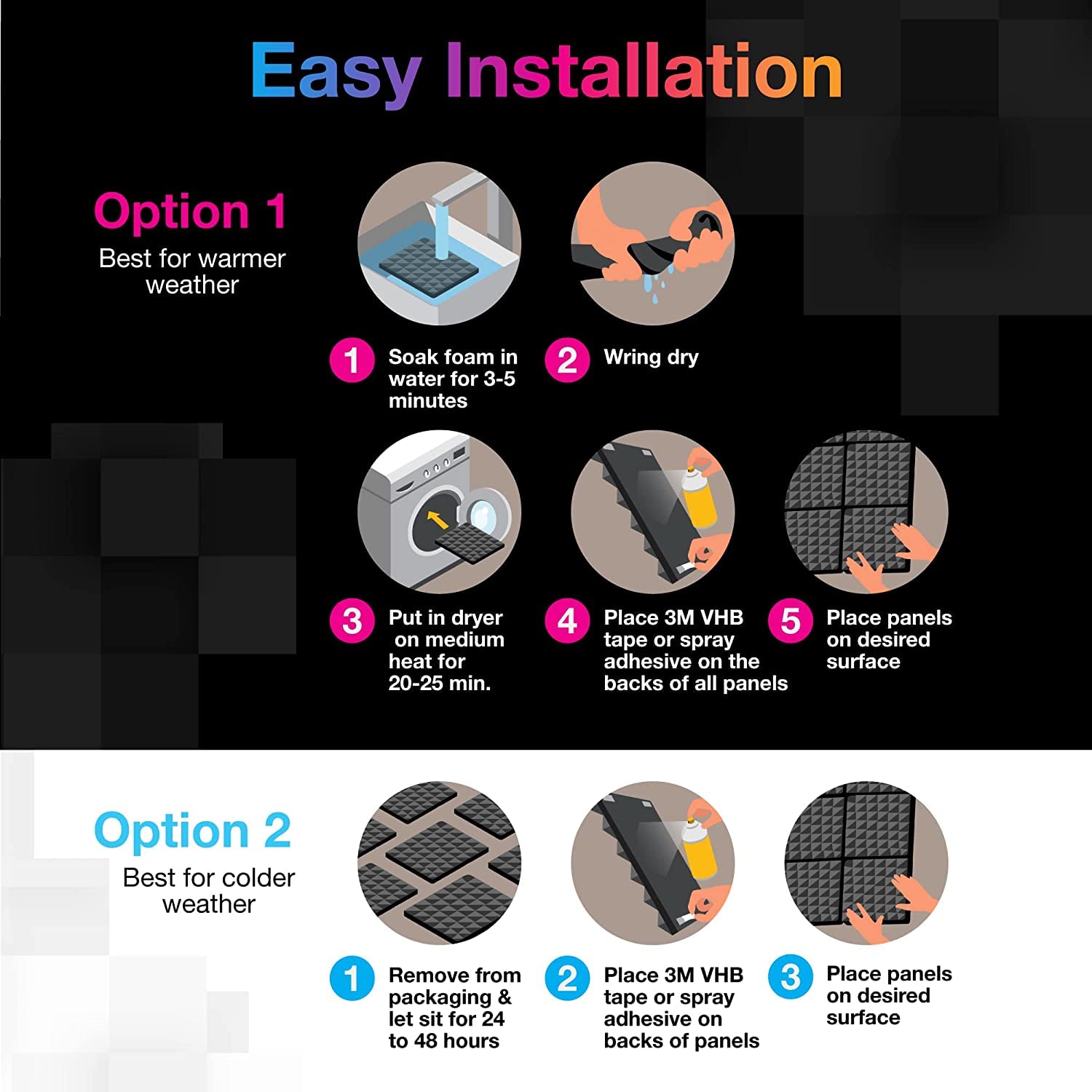 Easy Installation

Option 1
Best for warmer weather

1 Soak foam in water for 3-5 minutes

2 Wring dry

3 Put in dryer on medium heat for 20-25 min.

4 Place 3M VHB tape or spray adhesive on the backs of all panels

5 Place panels on desired surface

Option 2
Best for colder weather

1 Remove from packaging & let sit for 24 to 48 hours

2 Place 3M VHB tape or spray adhesive on backs of panels

3 Place panels on desired surface