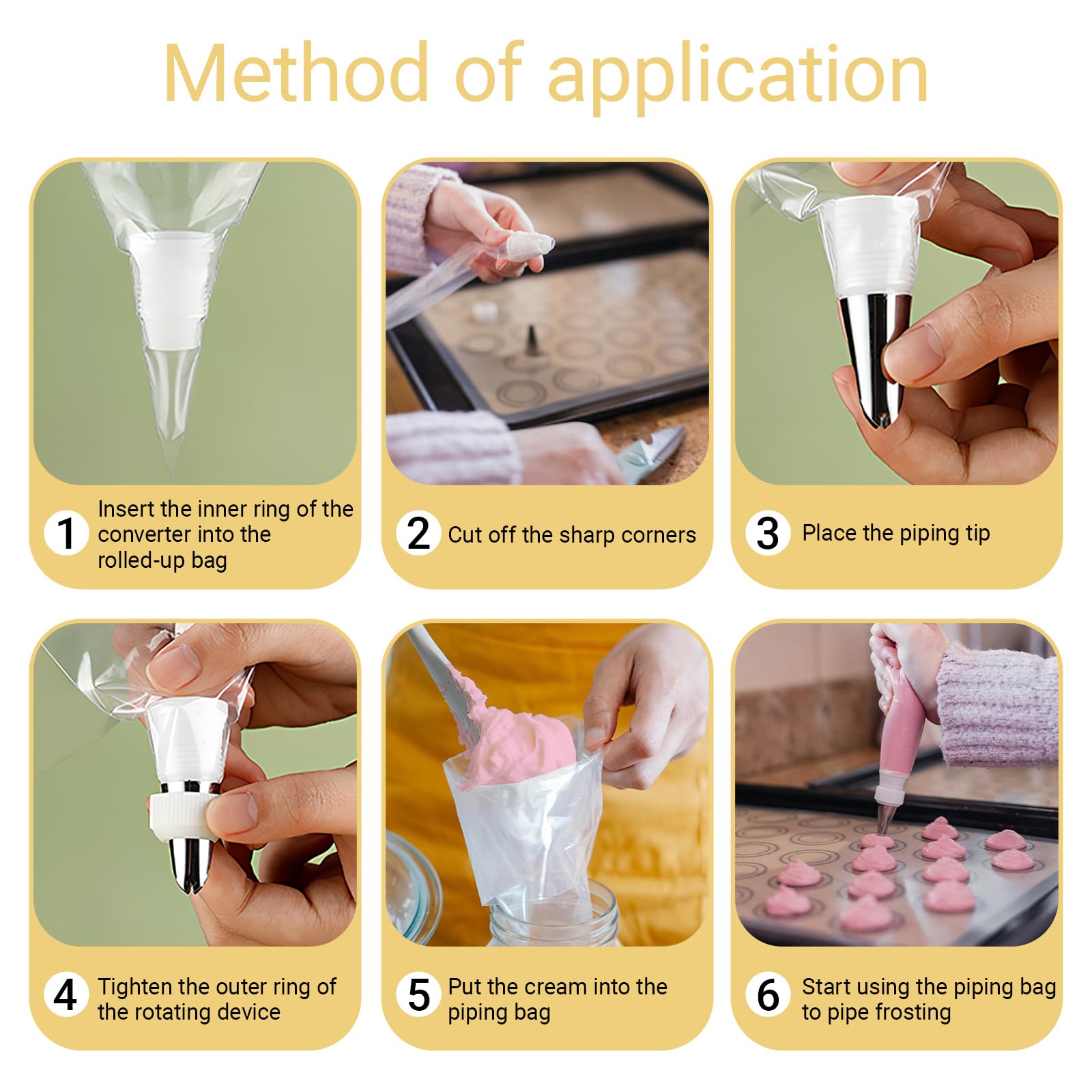 Method of application

1 Insert the inner ring of the converter into the rolled-up bag

2 Cut off the sharp corners

3 Place the piping tip

4 Tighten the outer ring of the rotating device

5 Put the cream into the piping bag

6 Start using the piping bag to pipe frosting