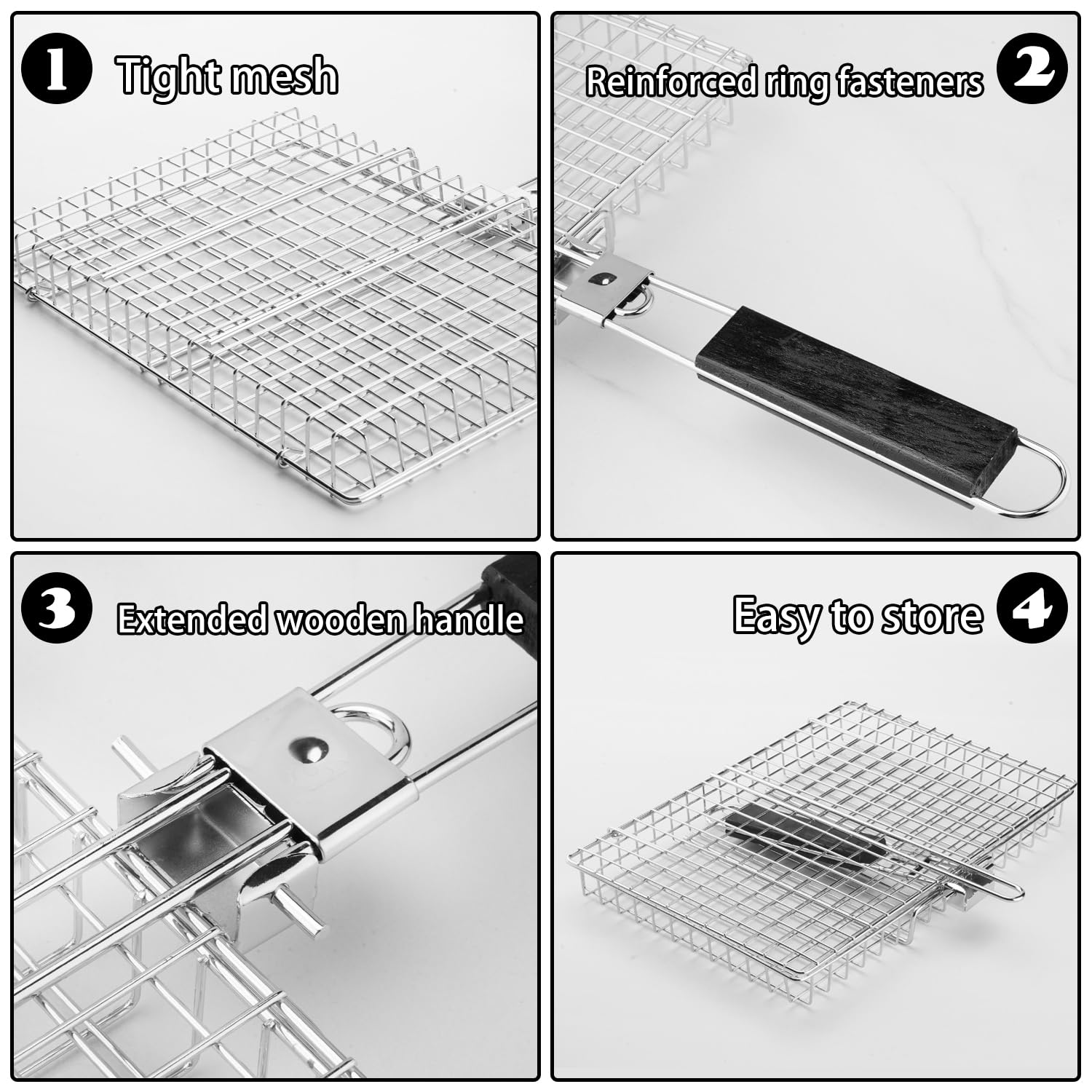 1 Tight mesh

Reinforced ring fasteners 2

3 Extended wooden handle

Easy to store 4