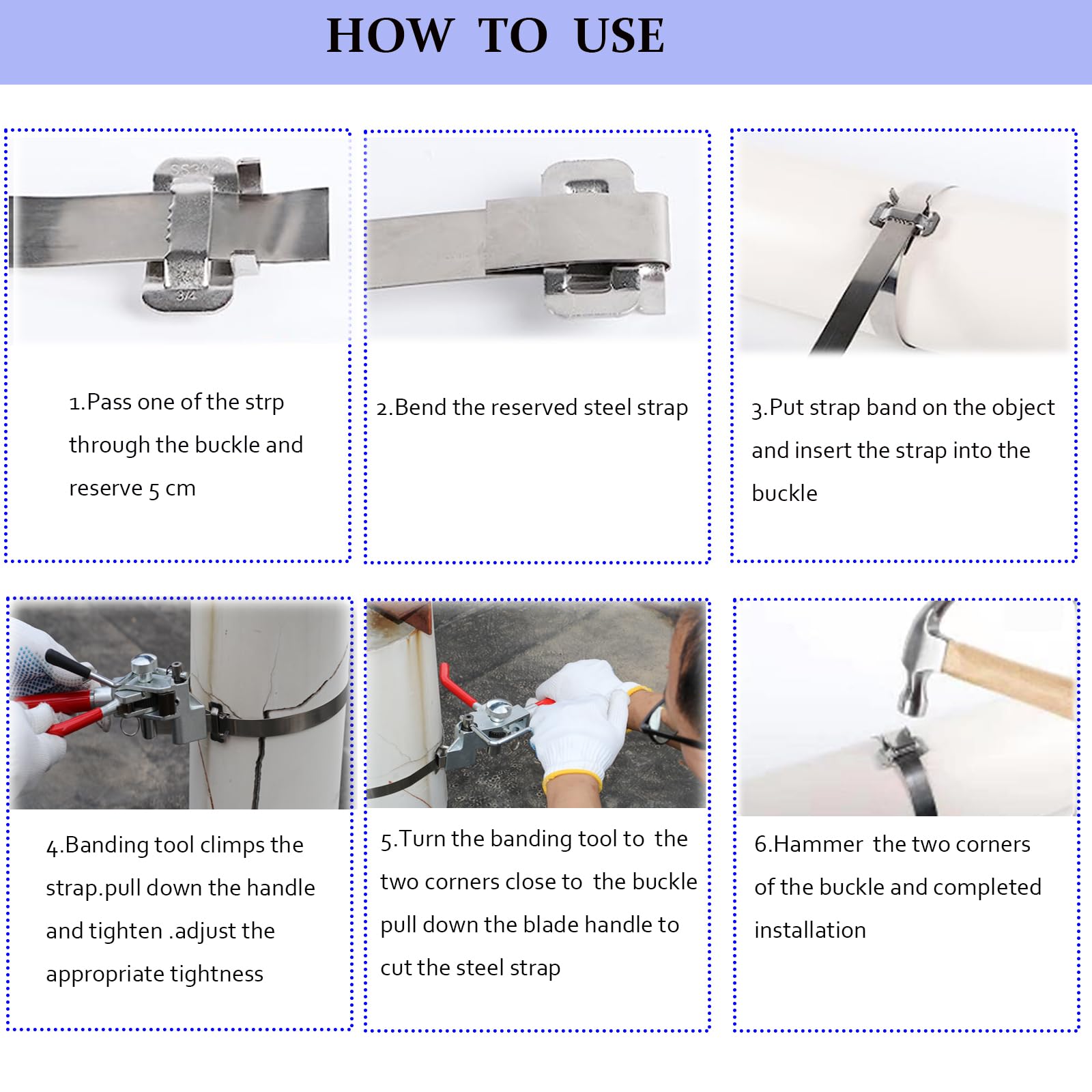 HOW TO USE

SS304

3/4

1.Pass one of the strp through the buckle and reserve 5 cm

2.Bend the reserved steel strap

3.Put strap band on the object and insert the strap into the buckle

4.Banding tool climps the strap.pull down the handle and tighten .adjust the appropriate tightness

5.Turn the banding tool to the two corners close to the buckle pull down the blade handle to cut the steel strap

6.Hammer the two corners of the buckle and completed installation