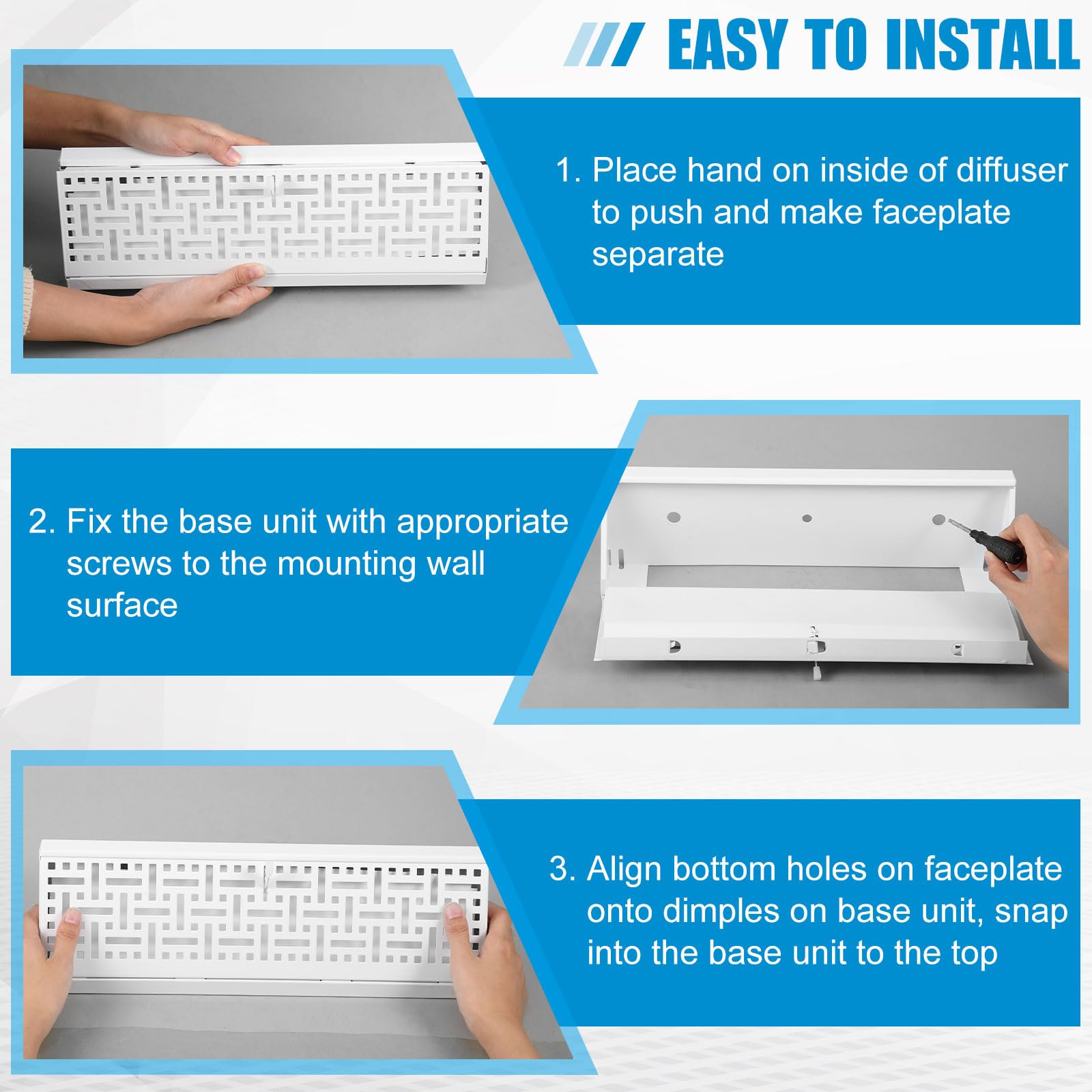 EASY TO INSTALL

1. Place hand on inside of diffuser to push and make faceplate separate

2. Fix the base unit with appropriate screws to the mounting wall surface

3. Align bottom holes on faceplate onto dimples on base unit, snap into the base unit to the top