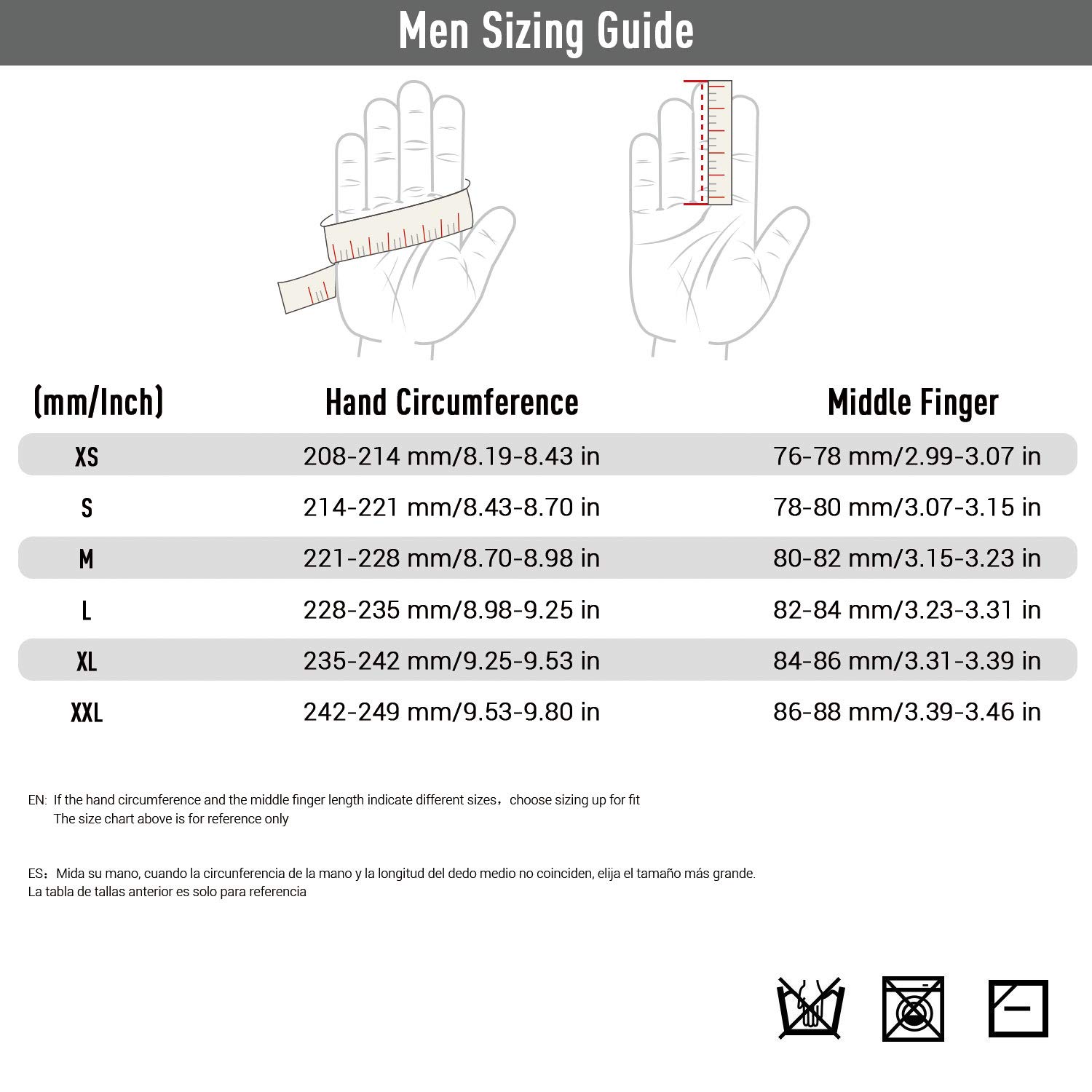 Men Sizing Guide

| (mm/Inch) | Hand Circumference | Middle Finger |
|---|---|---|
| XS | 208-214 mm/8.19-8.43 in | 76-78 mm/2.99-3.07 in |
| S | 214-221 mm/8.43-8.70 in | 78-80 mm/3.07-3.15 in |
| M | 221-228 mm/8.70-8.98 in | 80-82 mm/3.15-3.23 in |
| L | 228-235 mm/8.98-9.25 in | 82-84 mm/3.23-3.31 in |
| XL | 235-242 mm/9.25-9.53 in | 84-86 mm/3.31-3.39 in |
| XXL | 242-249 mm/9.53-9.80 in | 86-88 mm/3.39-3.46 in |

EN: If the hand circumference and the middle finger length indicate different sizes，choose sizing up for fit
The size chart above is for reference only

ES：Mida su mano, cuando la circunferencia de la mano y la longitud del dedo medio no coinciden, elija el tamaño más grande.
La tabla de tallas anterior es solo para referencia